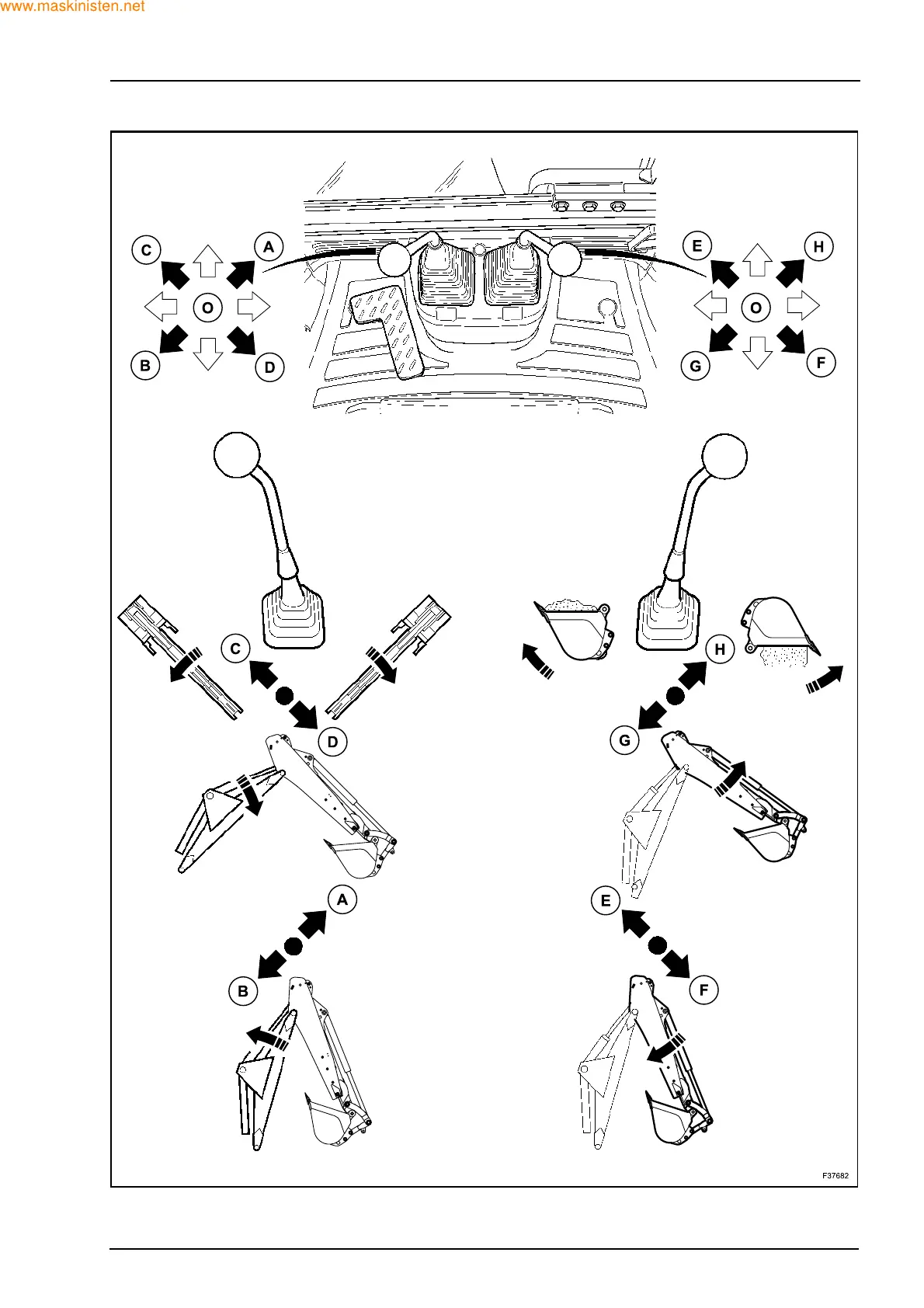 www.maskinisten.net

C A O B D

E H O G F

C D

H G

A B

E F

F37682