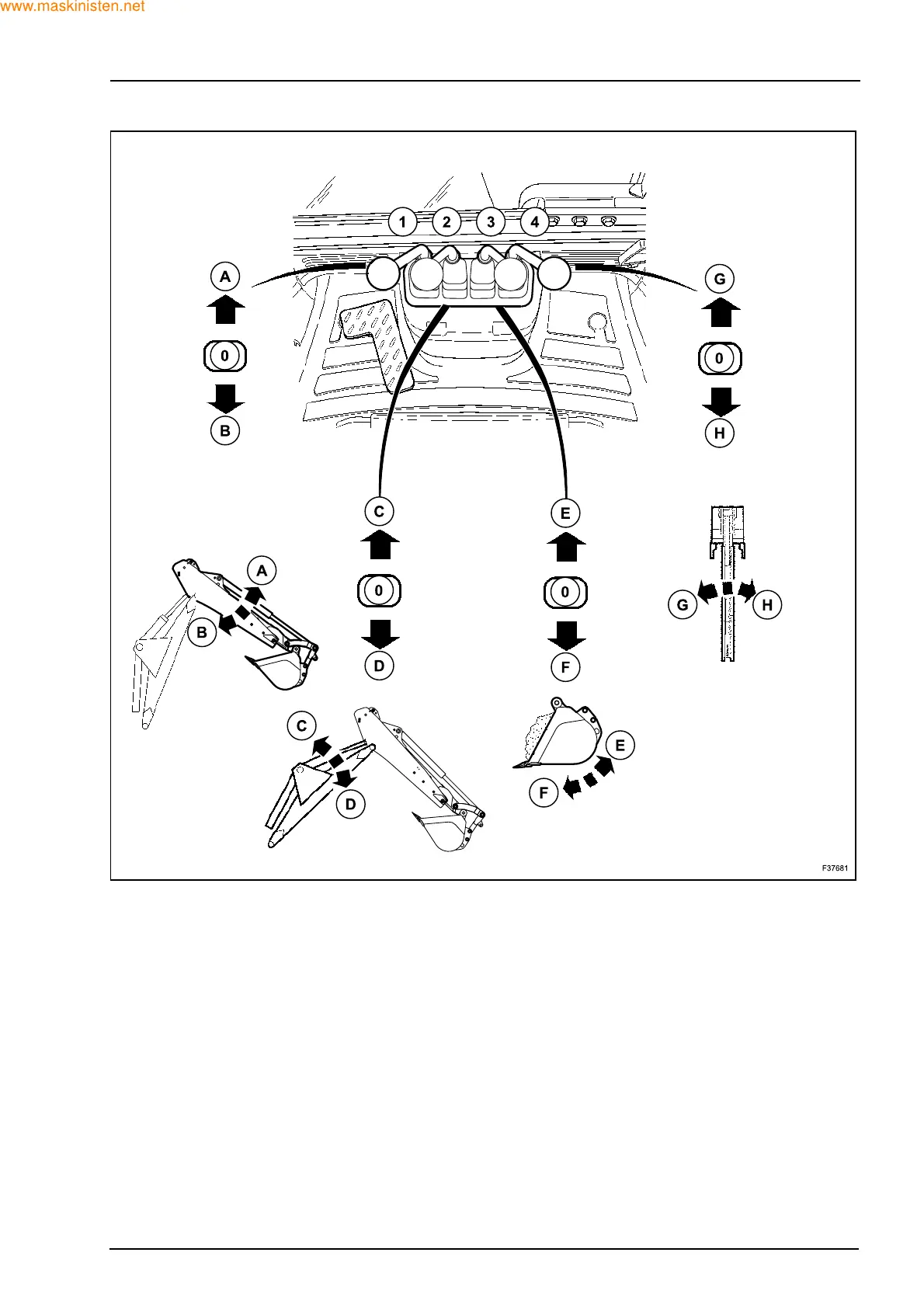 www.maskinisten.net

1 2 3 4

A
0
B

G
0
H

C
0
D

E
0
F

A
B

G H

C
D

E
F

F37681