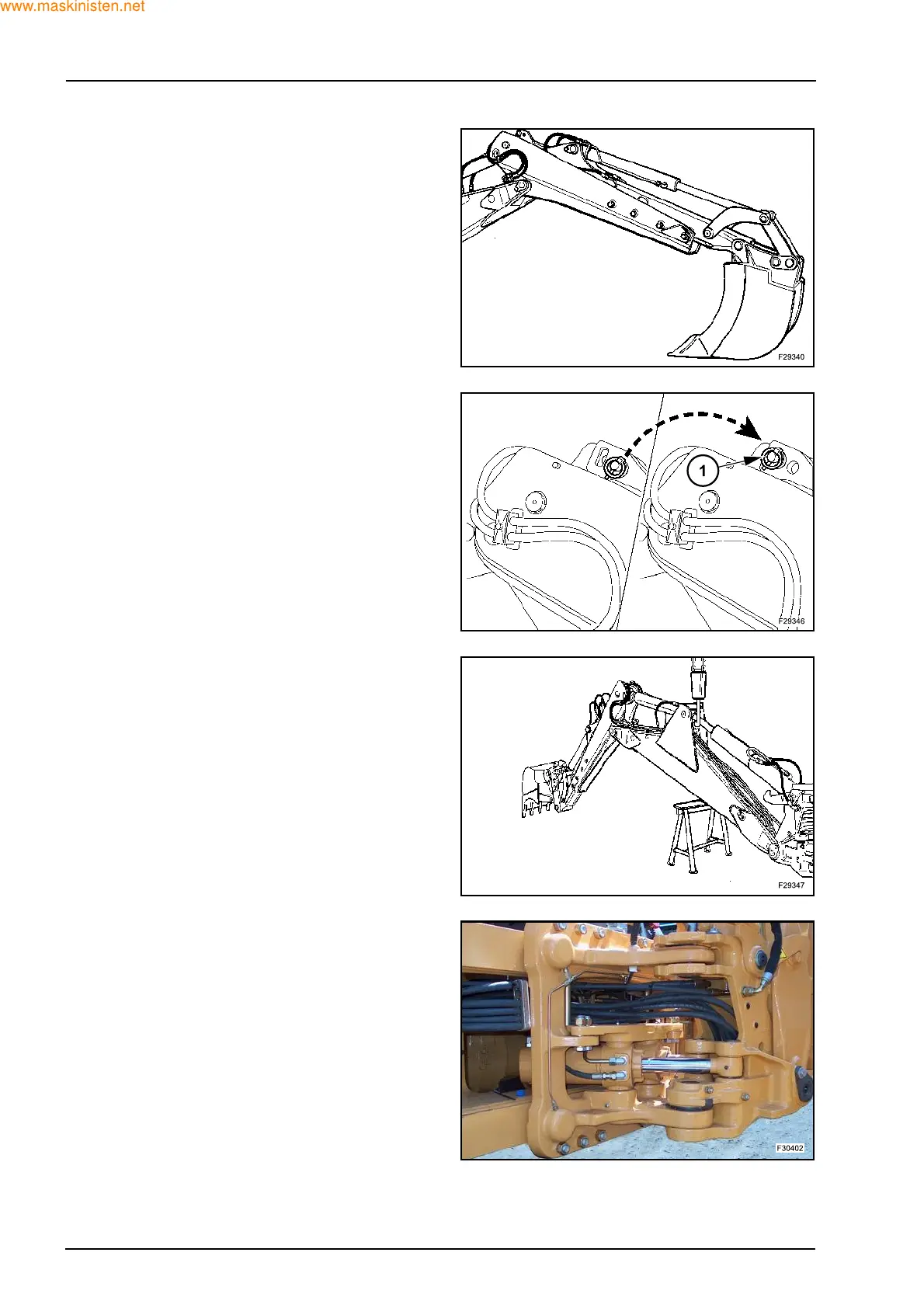 www.maskinisten.net

F29340

1

F29346

F29347

F30402