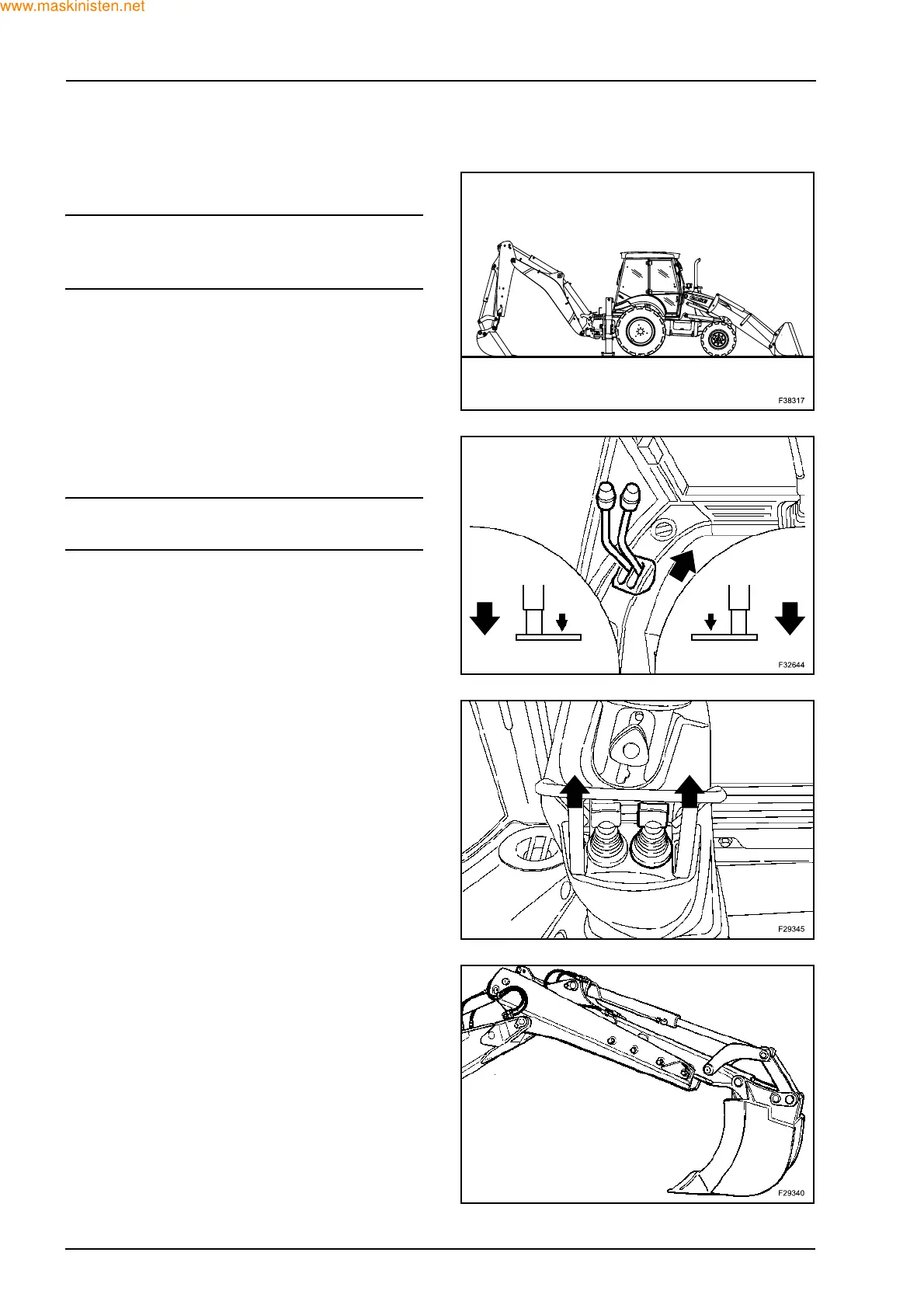 www.maskinisten.net

F38317

F32644

F29345

F29340