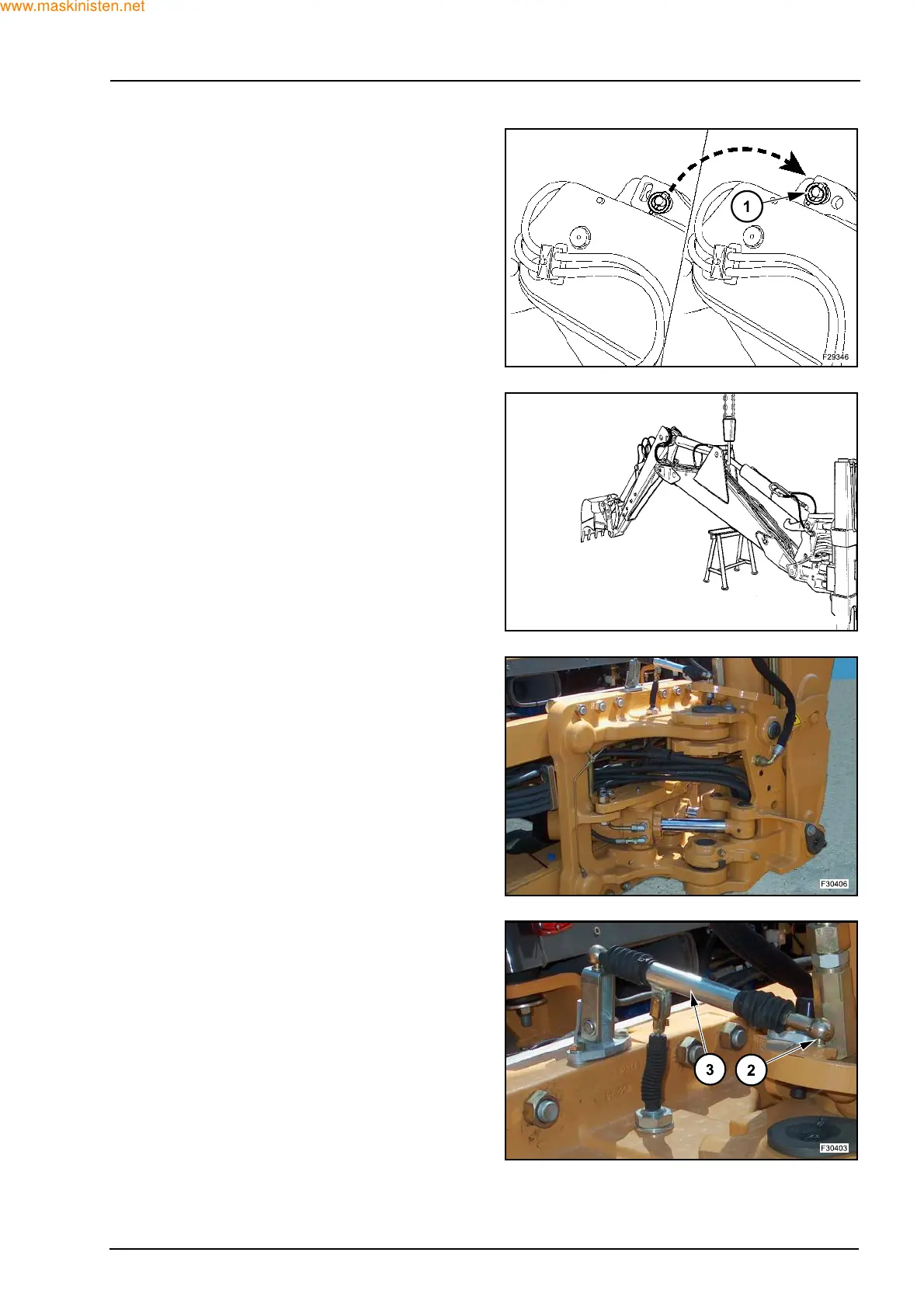 www.maskinisten.net

1

F29346

F30406

3

2

F30403