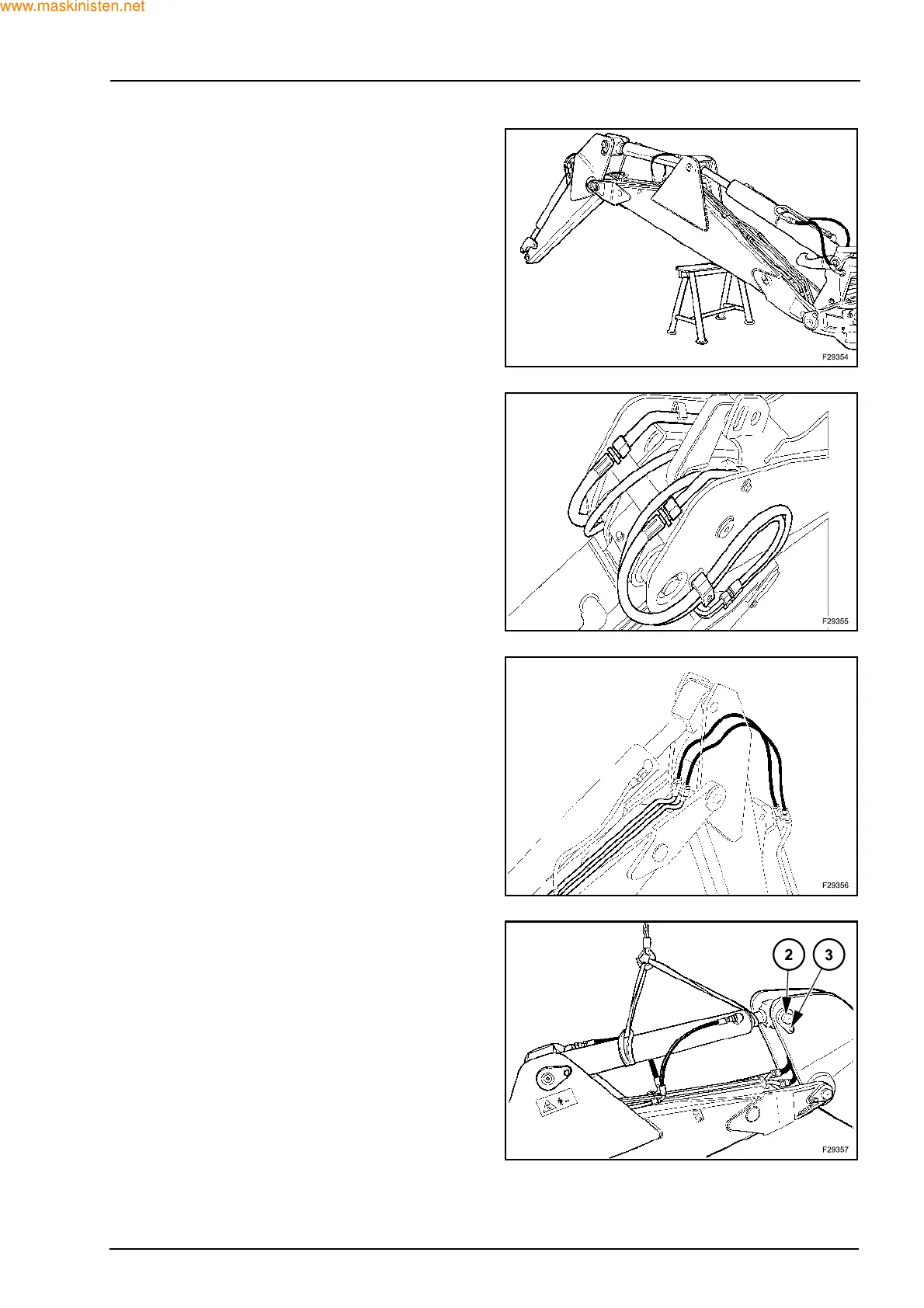 www.maskinisten.net

F29354

F29355

F29356

2
3

F29357