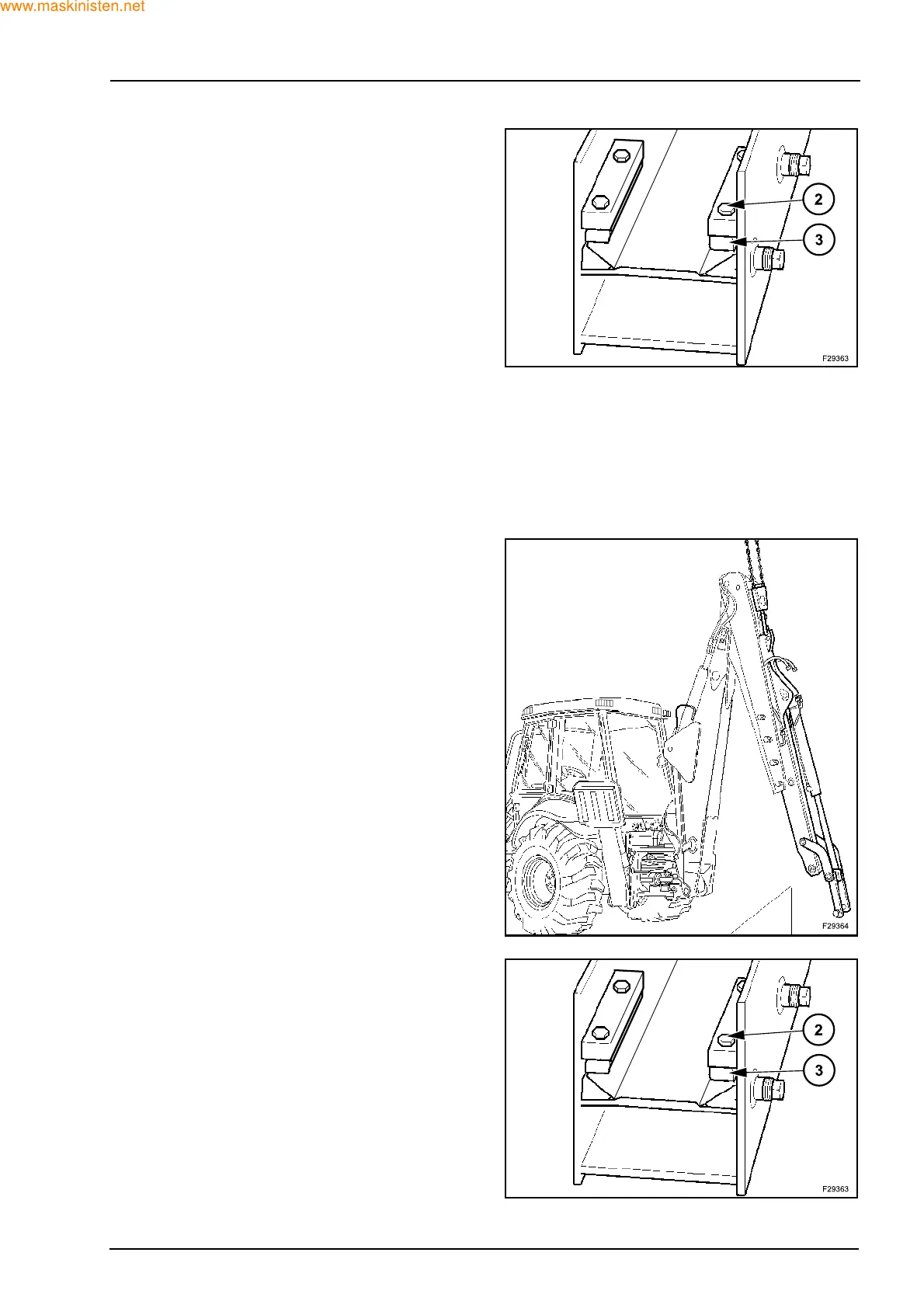 www.maskinisten.net

2
3
F29363

F29364

2
3
F29363