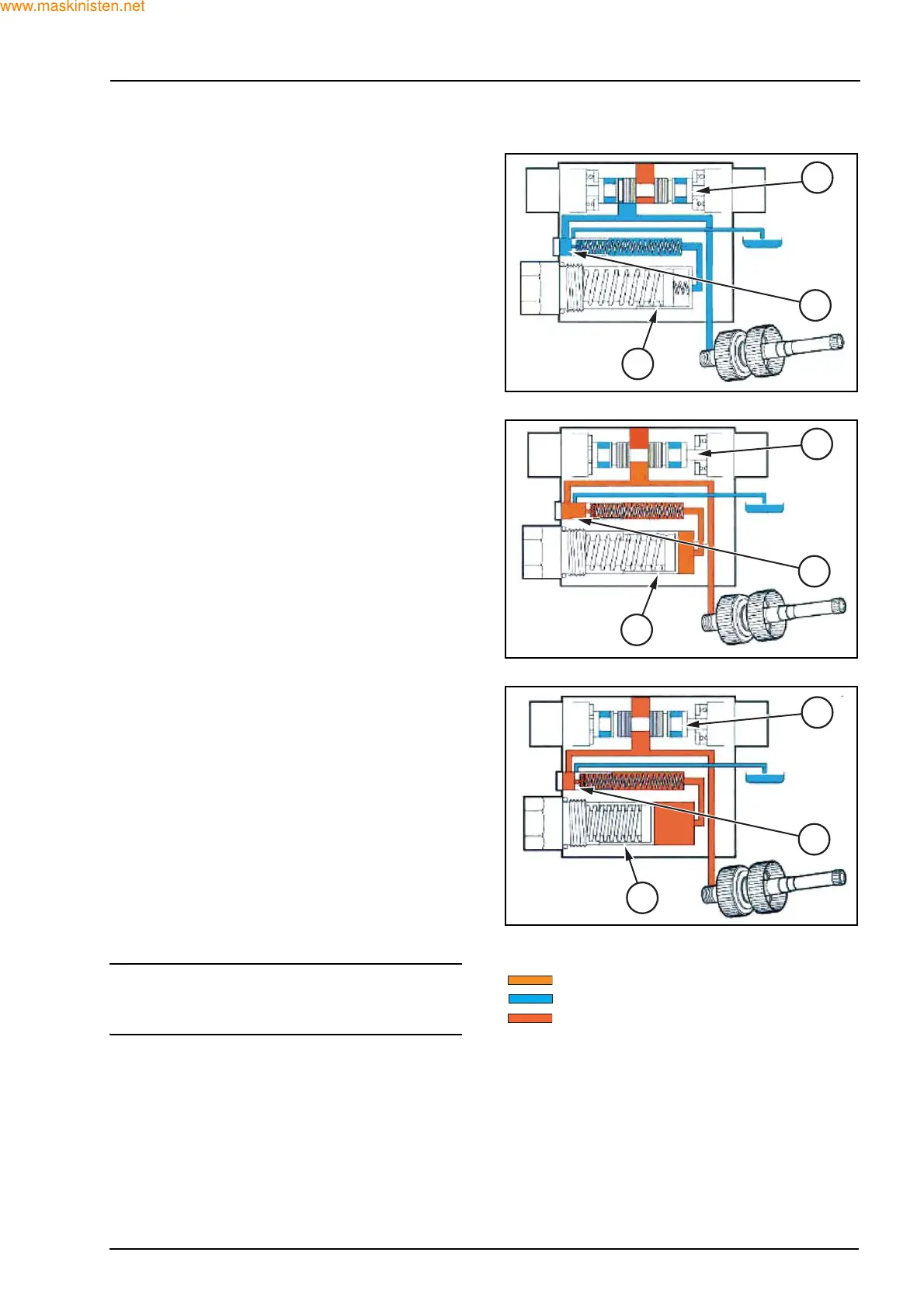 www.maskinisten.net