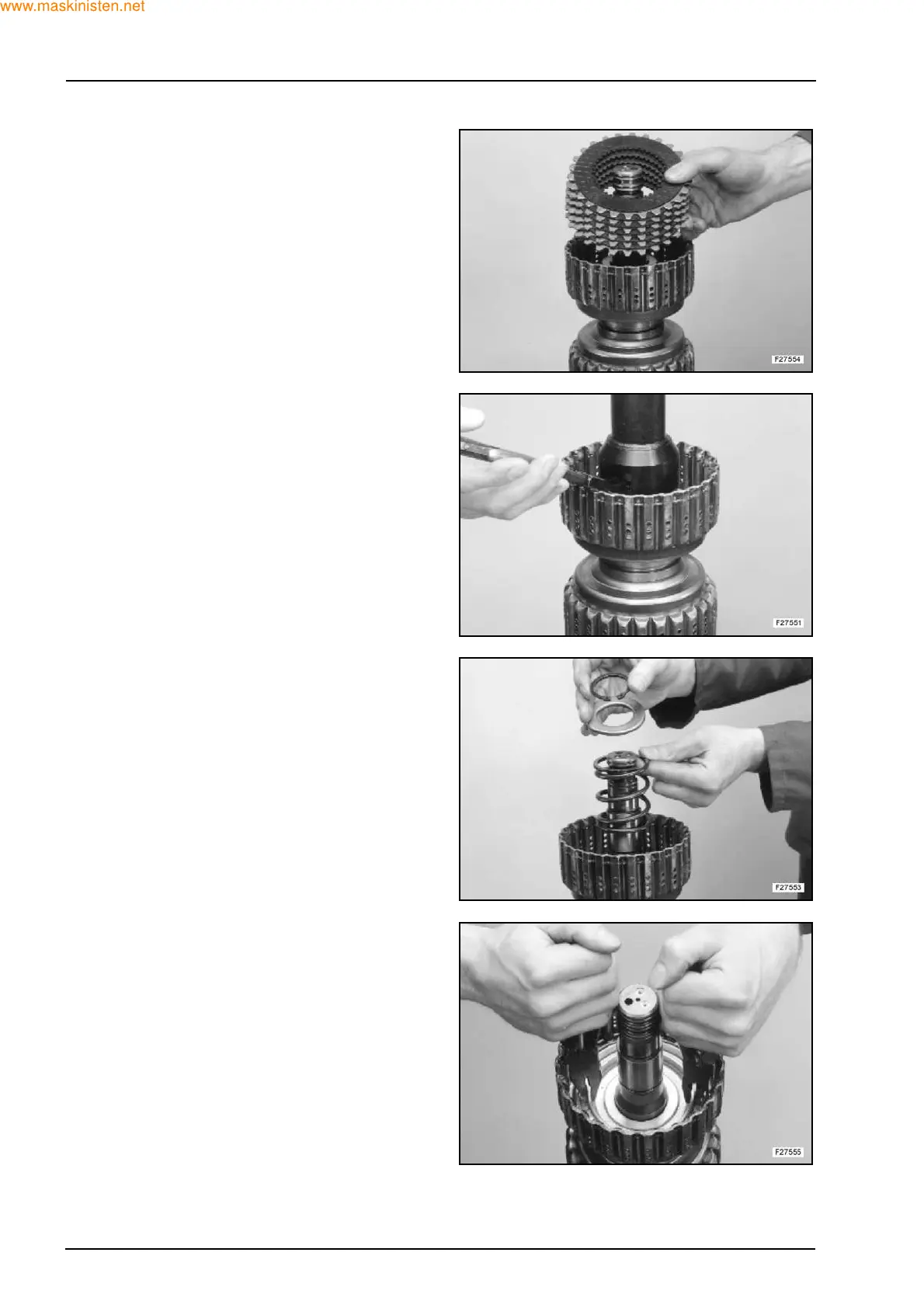 www.maskinisten.net

F27554

F27551

F27553

F27555