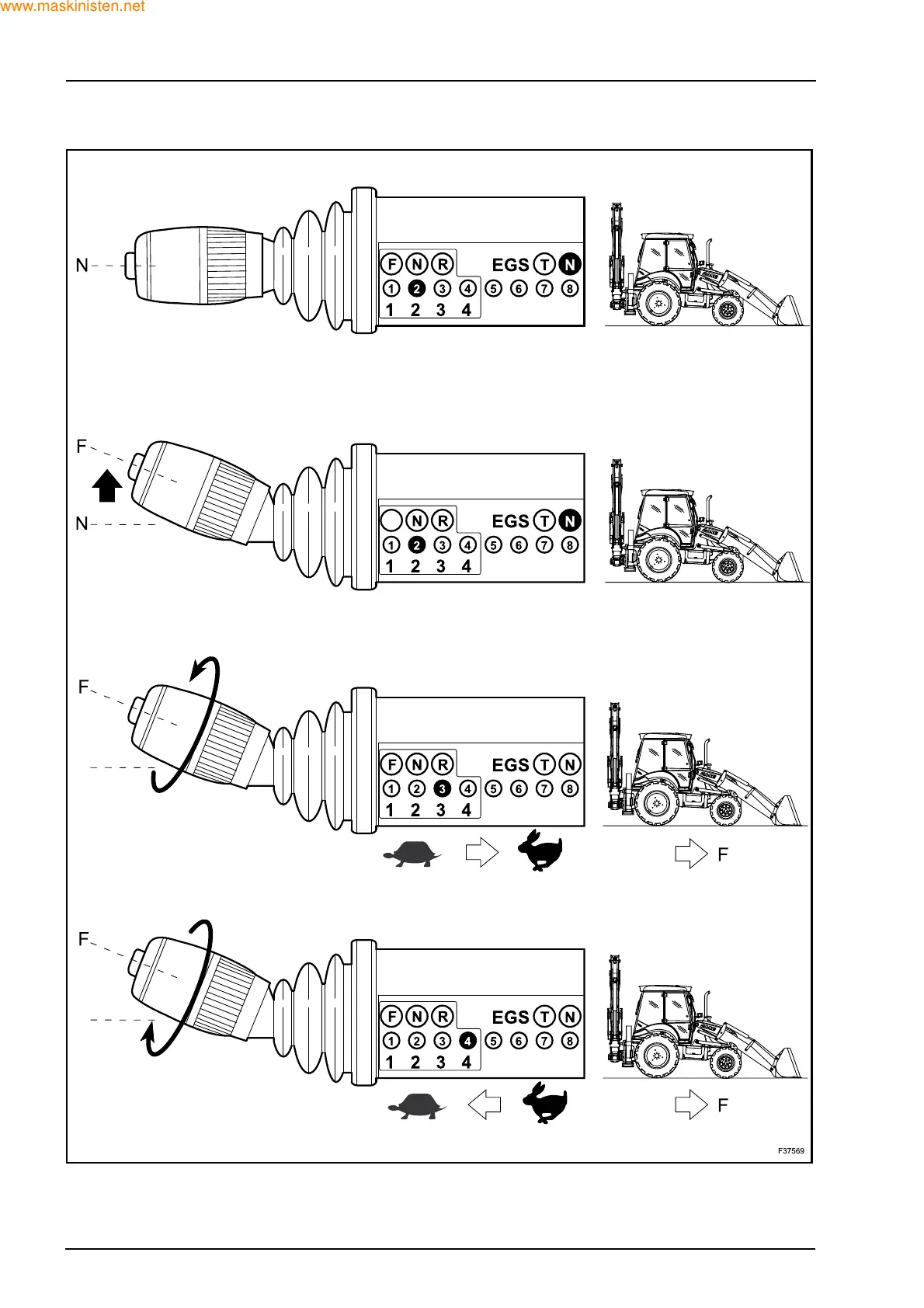 www.maskinisten.net

N

F N R EGS T N
1 2 3 4 5 6 7 8
1 2 3 4

F
N

N R EGS T N
1 2 3 4 5 6 7 8
1 2 3 4

F

F N R EGS T N
1 2 3 4 5 6 7 8
1 2 3 4

F

F

F N R EGS T N
1 2 3 4 5 6 7 8
1 2 3 4

F

F37569