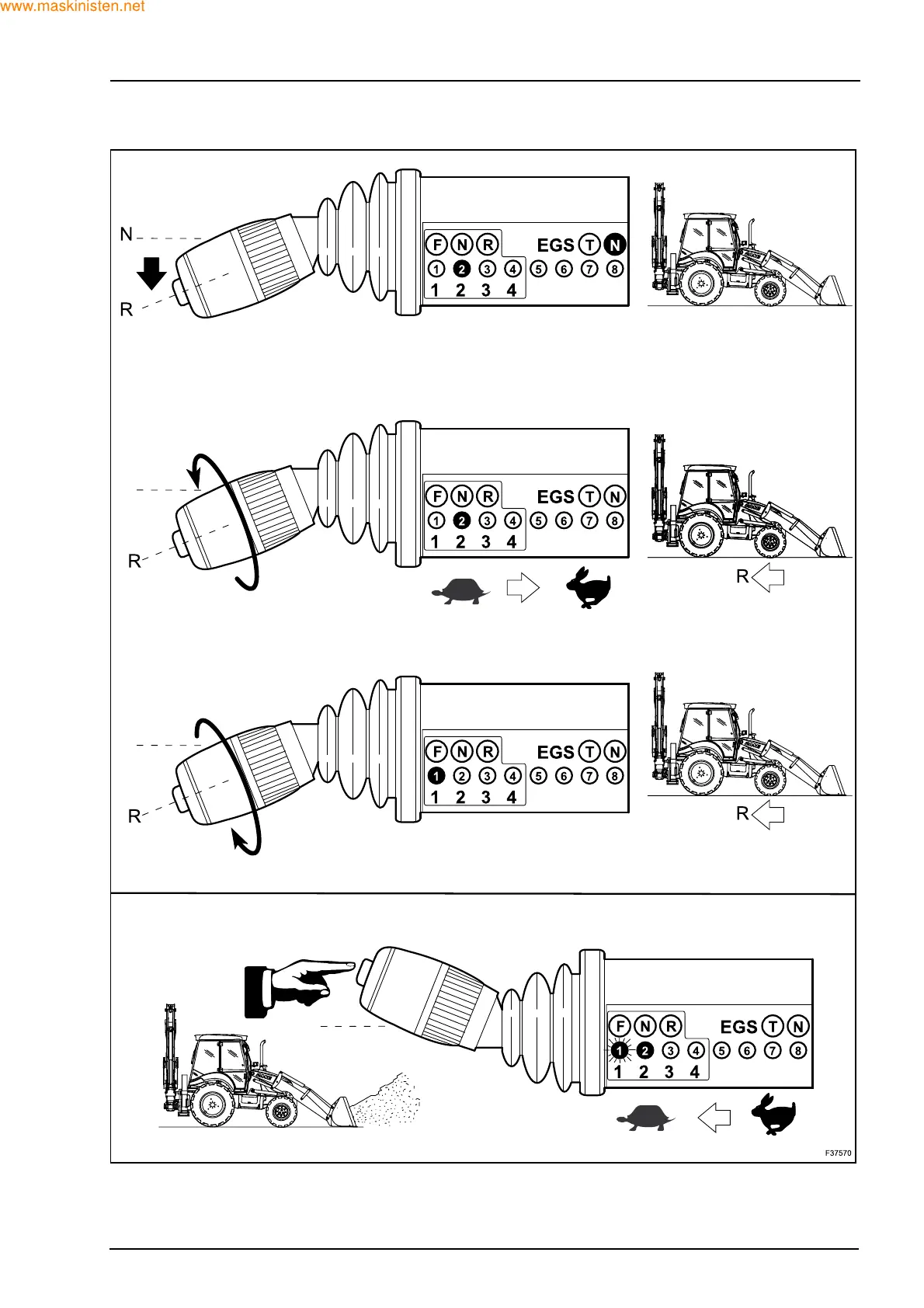 www.maskinisten.net

N
R
F N R EGS T N
1 2 3 4 5 6 7 8
1 2 3 4

R
F N R EGS T N
1 2 3 4 5 6 7 8
1 2 3 4
R

R
F N R EGS T N
1 2 3 4 5 6 7 8
1 2 3 4
R

F N R EGS T N
1 2 3 4 5 6 7 8
1 2 3 4

F37570