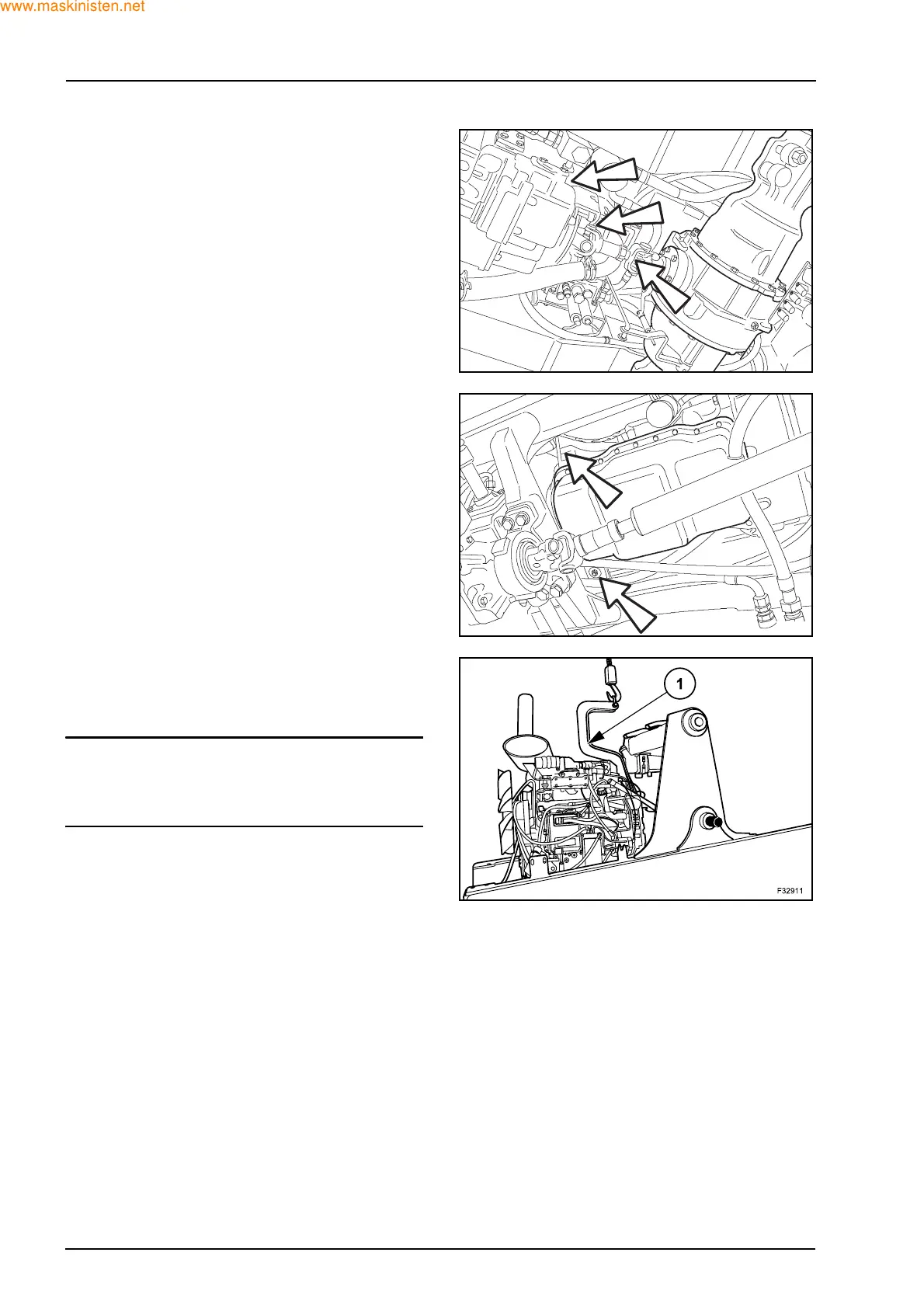 www.maskinisten.net

1

F32911