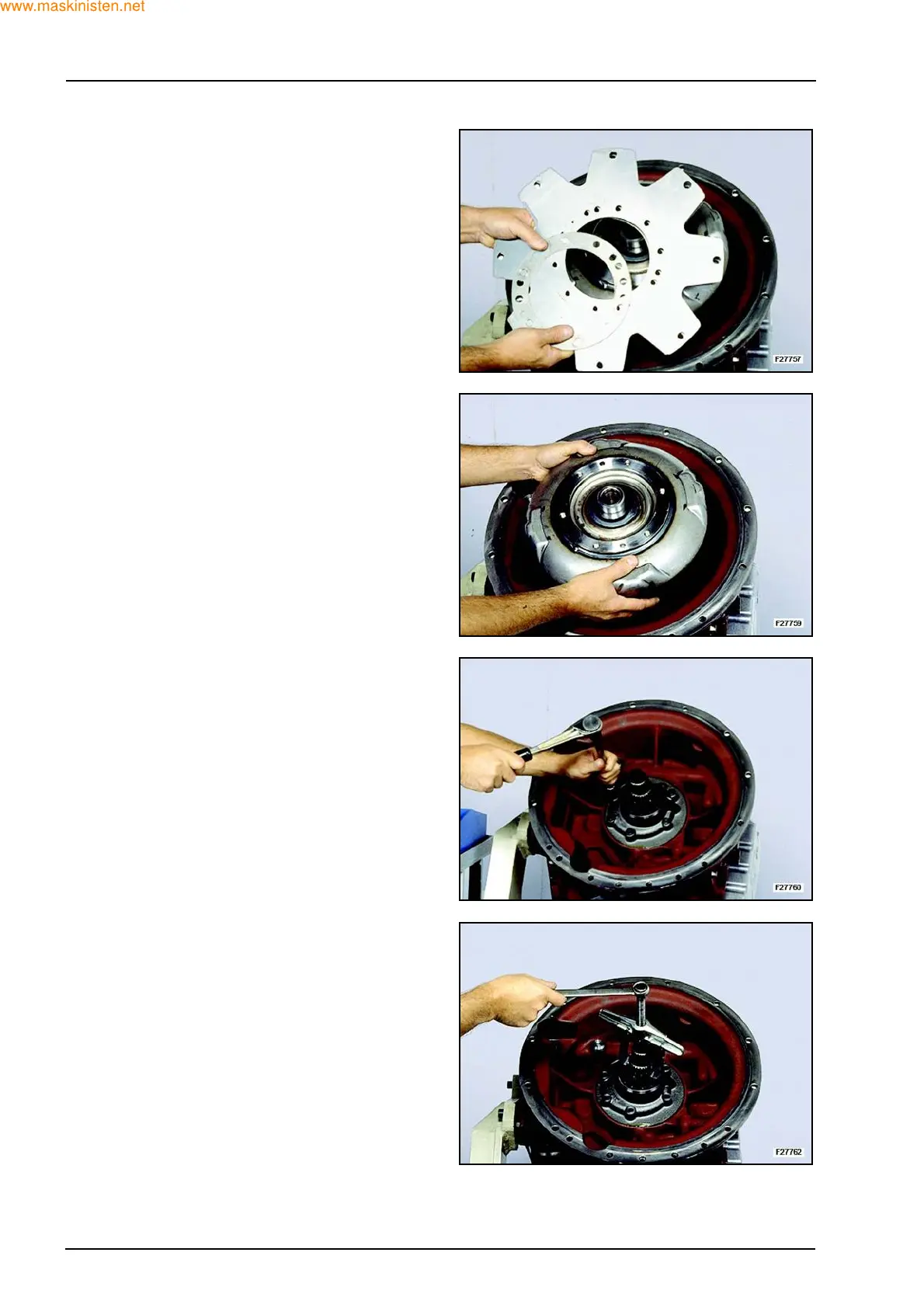 www.maskinisten.net

F27757

F27759

F27760

F27762