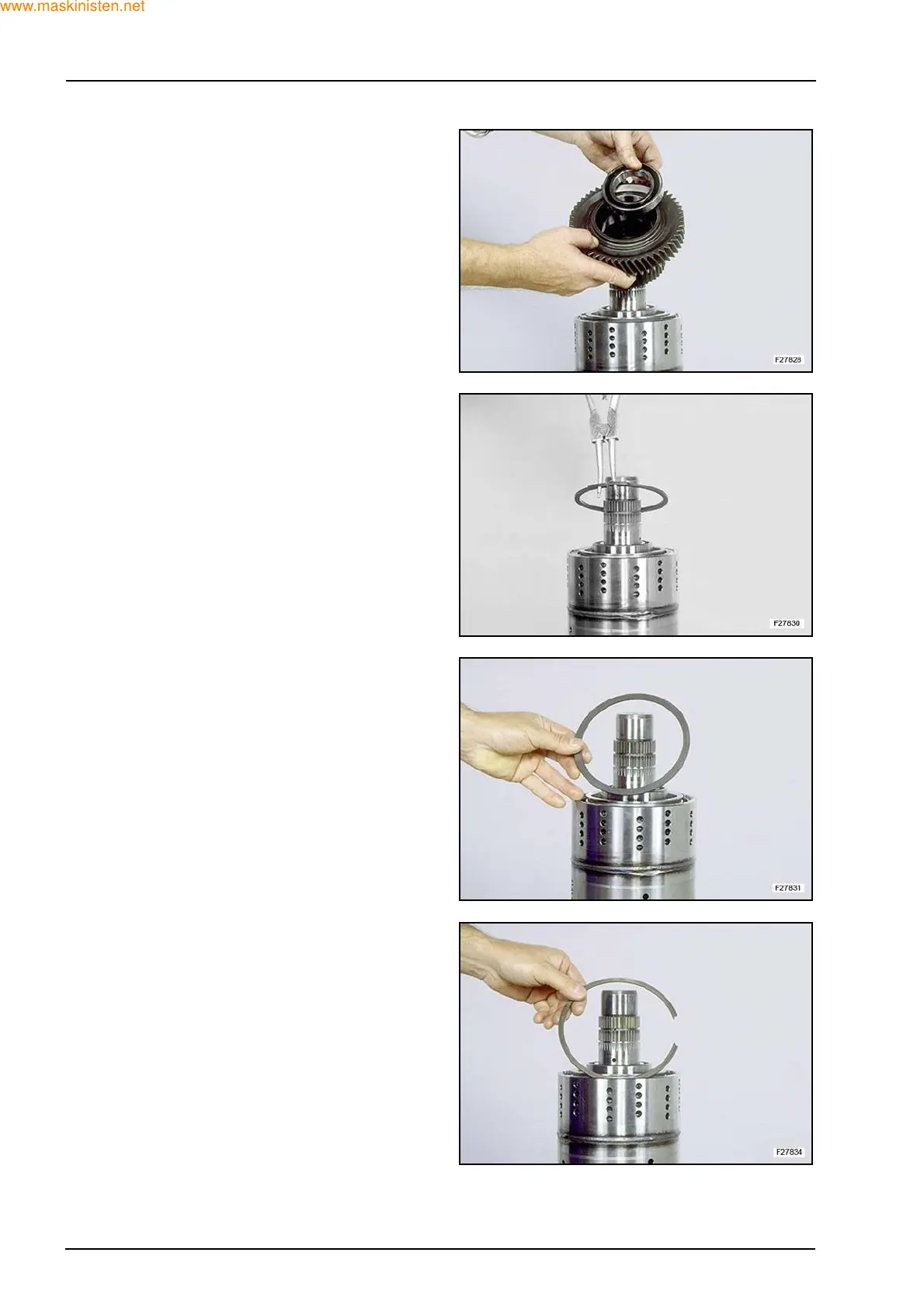 www.maskinisten.net

F27828

F27830

F27831

F27834