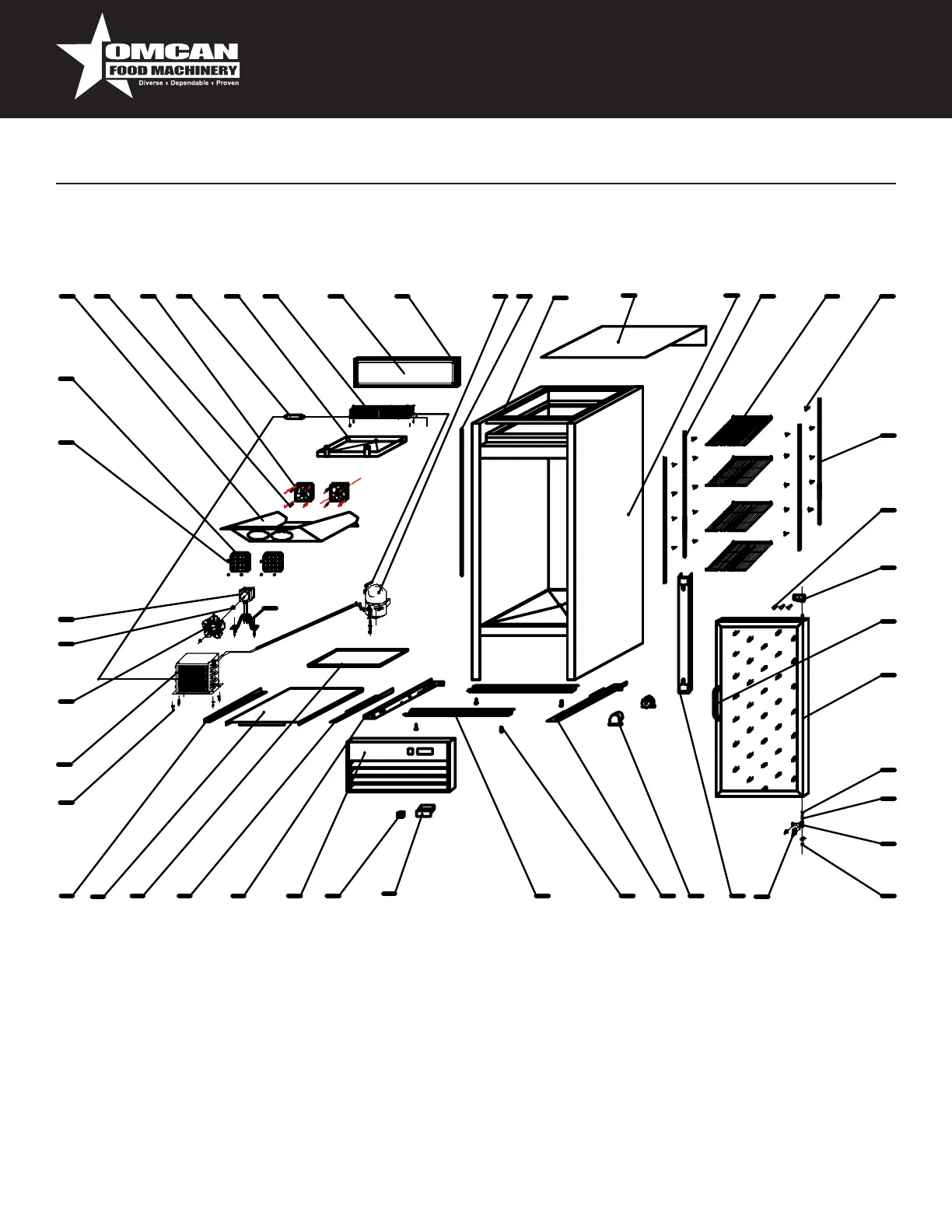 OMCAN
FOOD MACHINERY
Diverse • Dependable • Proven