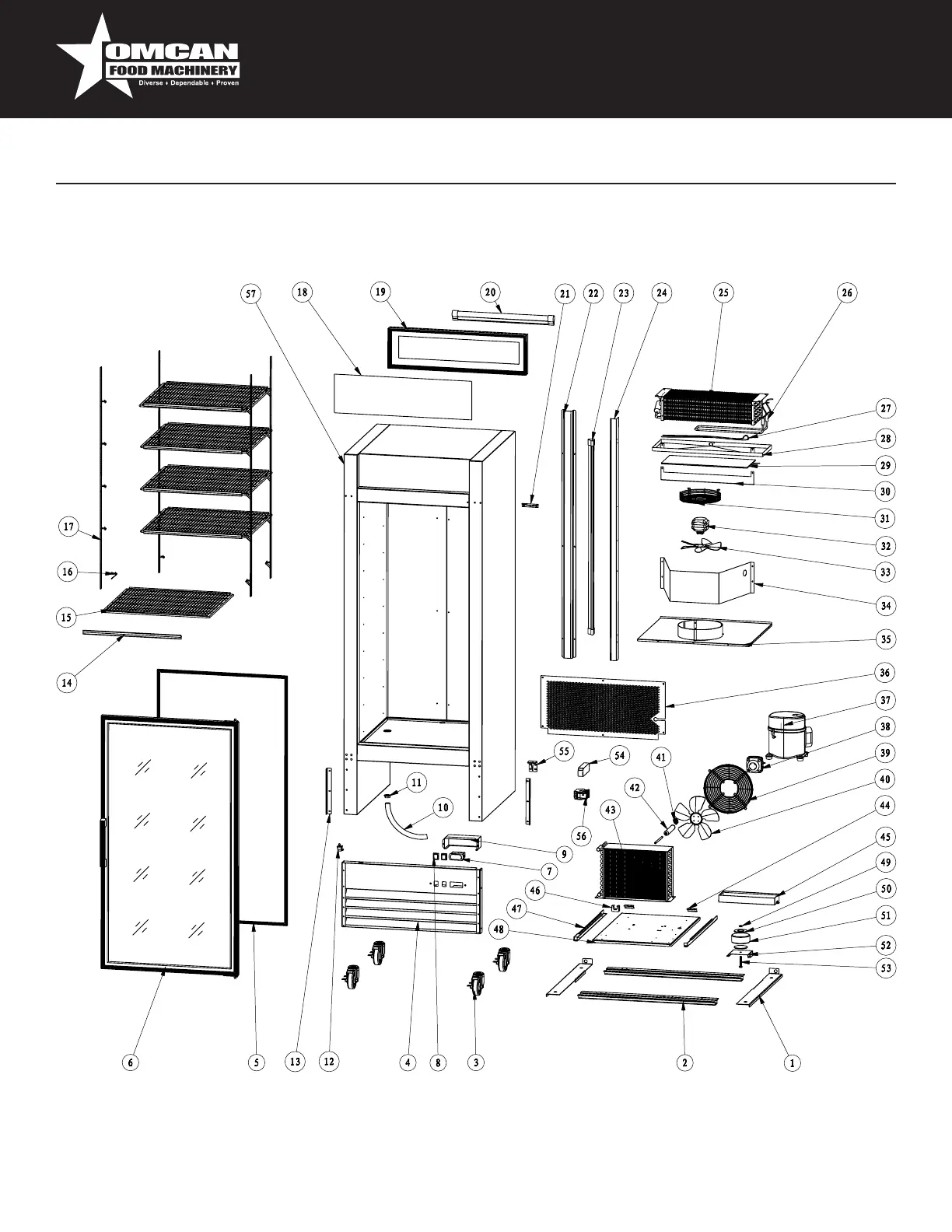 OMCAN
FOOD MACHINERY
Diverse • Dependable • Proven

57 18 19 20 21 22 23 24 25 26

27
28
29
30
31
32
33
34
35
36
37
38
39
40
44
45
49
50
51
52
53

17
16
15
14

55 54 41
42
43
56
11
10
9
7
46
47
48

6 5 13 12 4 8 3 2 1