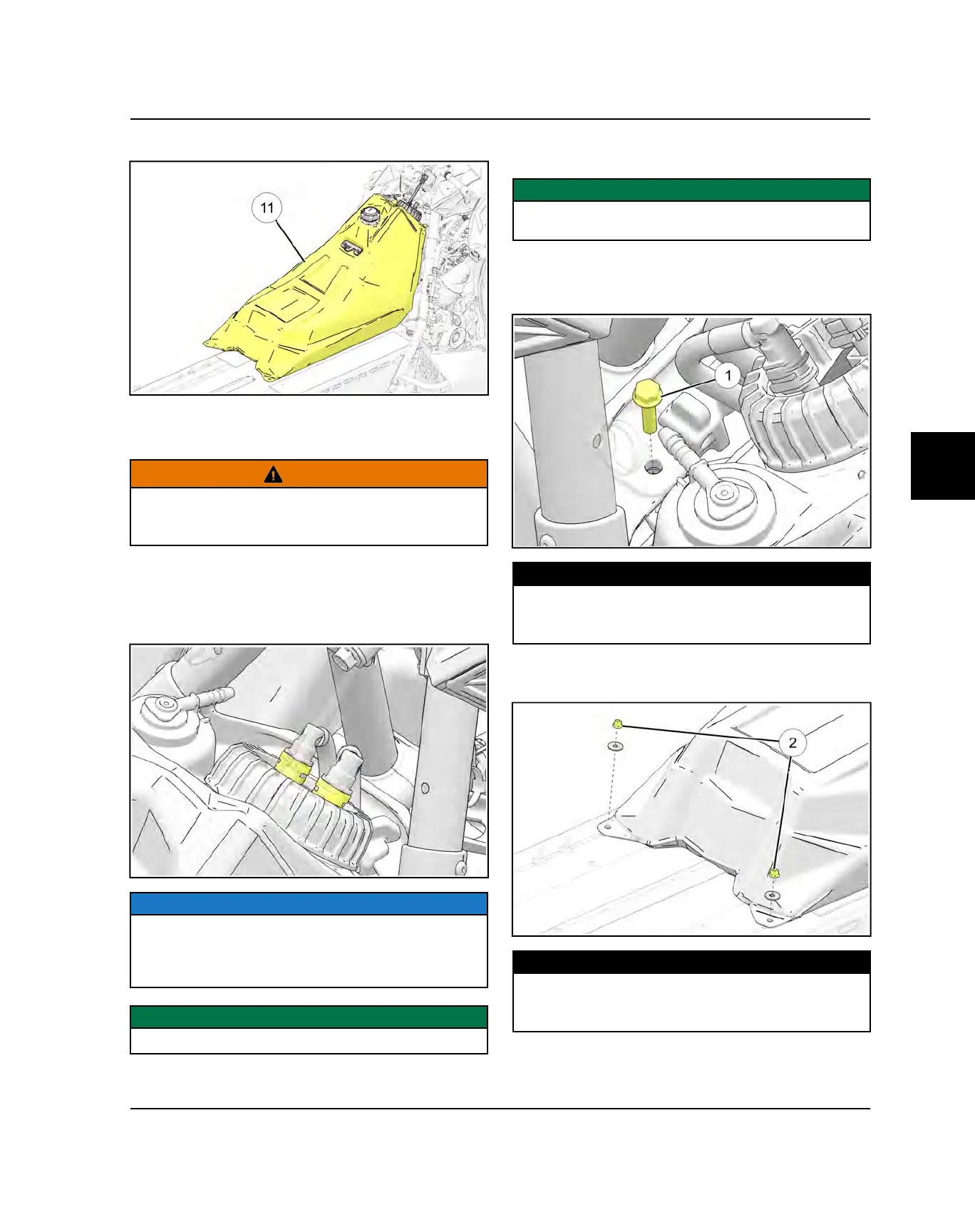 11

1

2