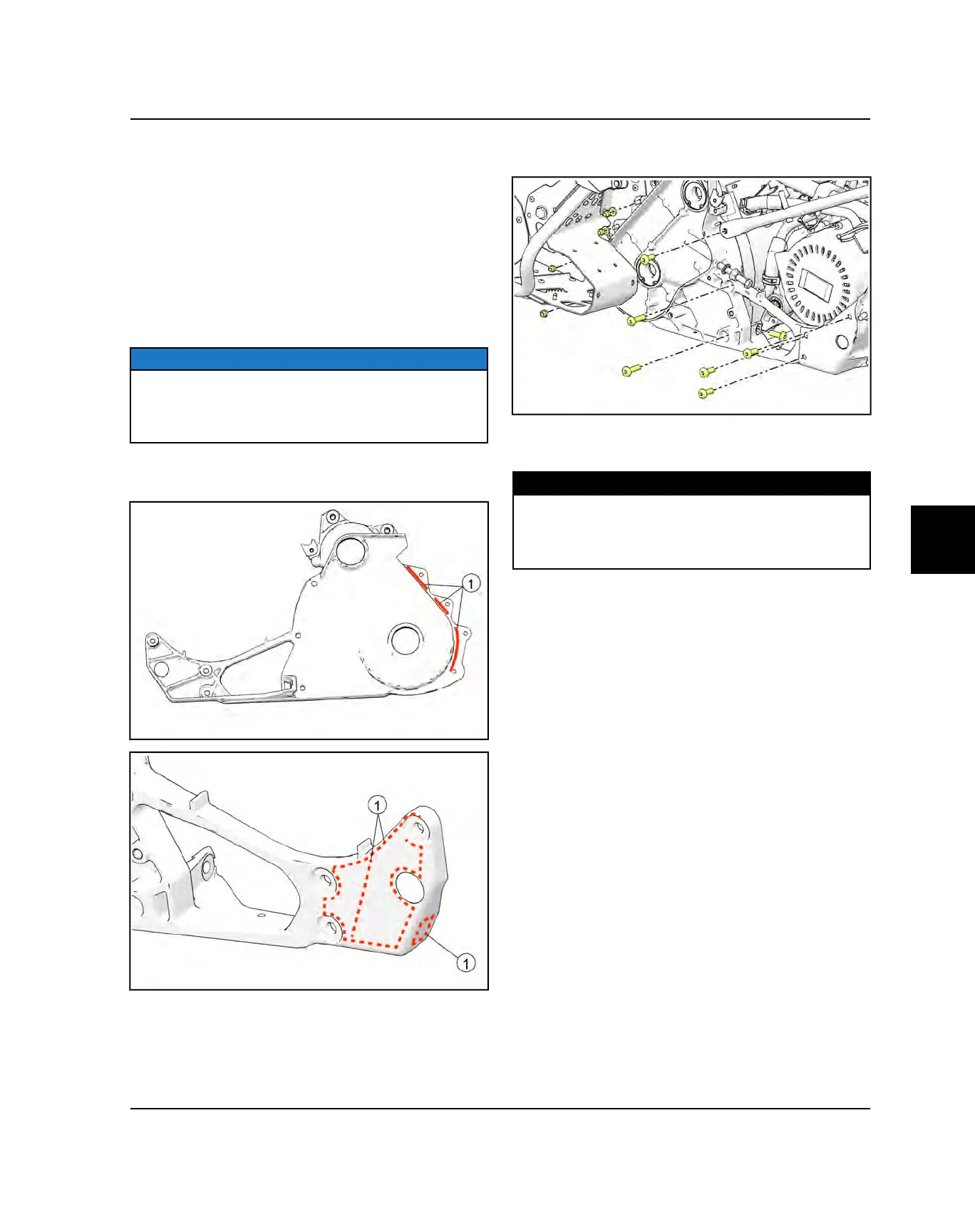 1

1

1