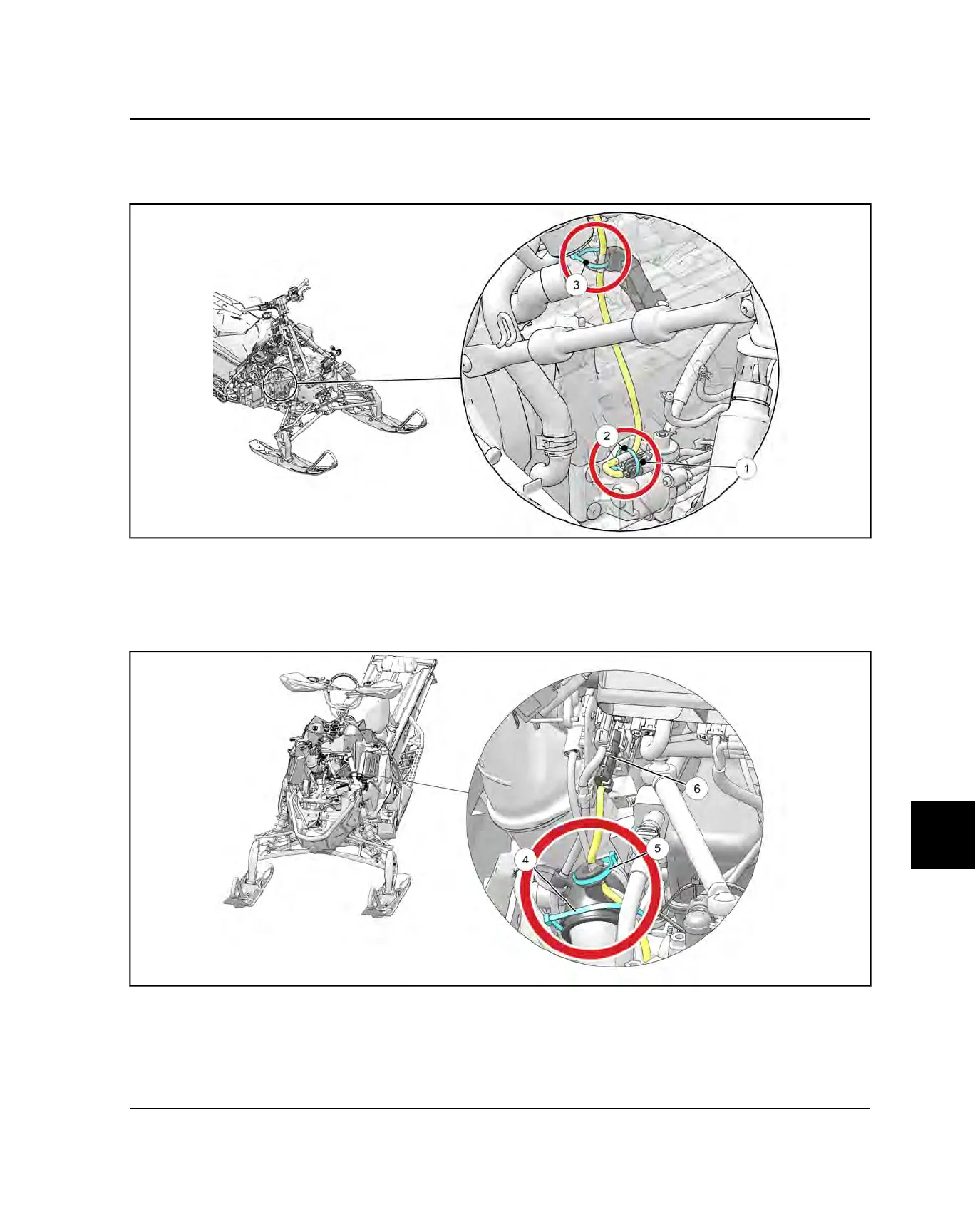 3

2

1

6

5

4