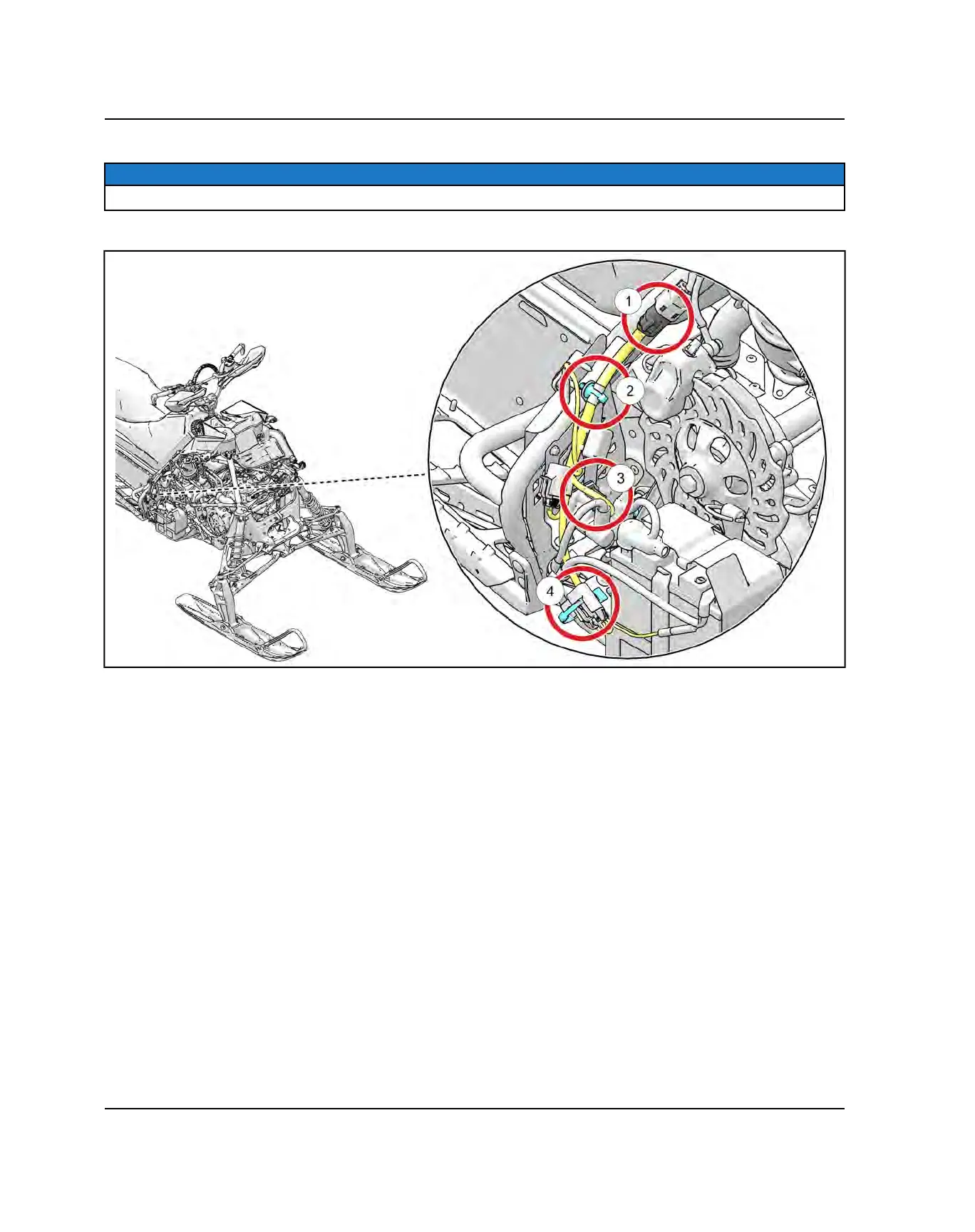 1
2
3
4