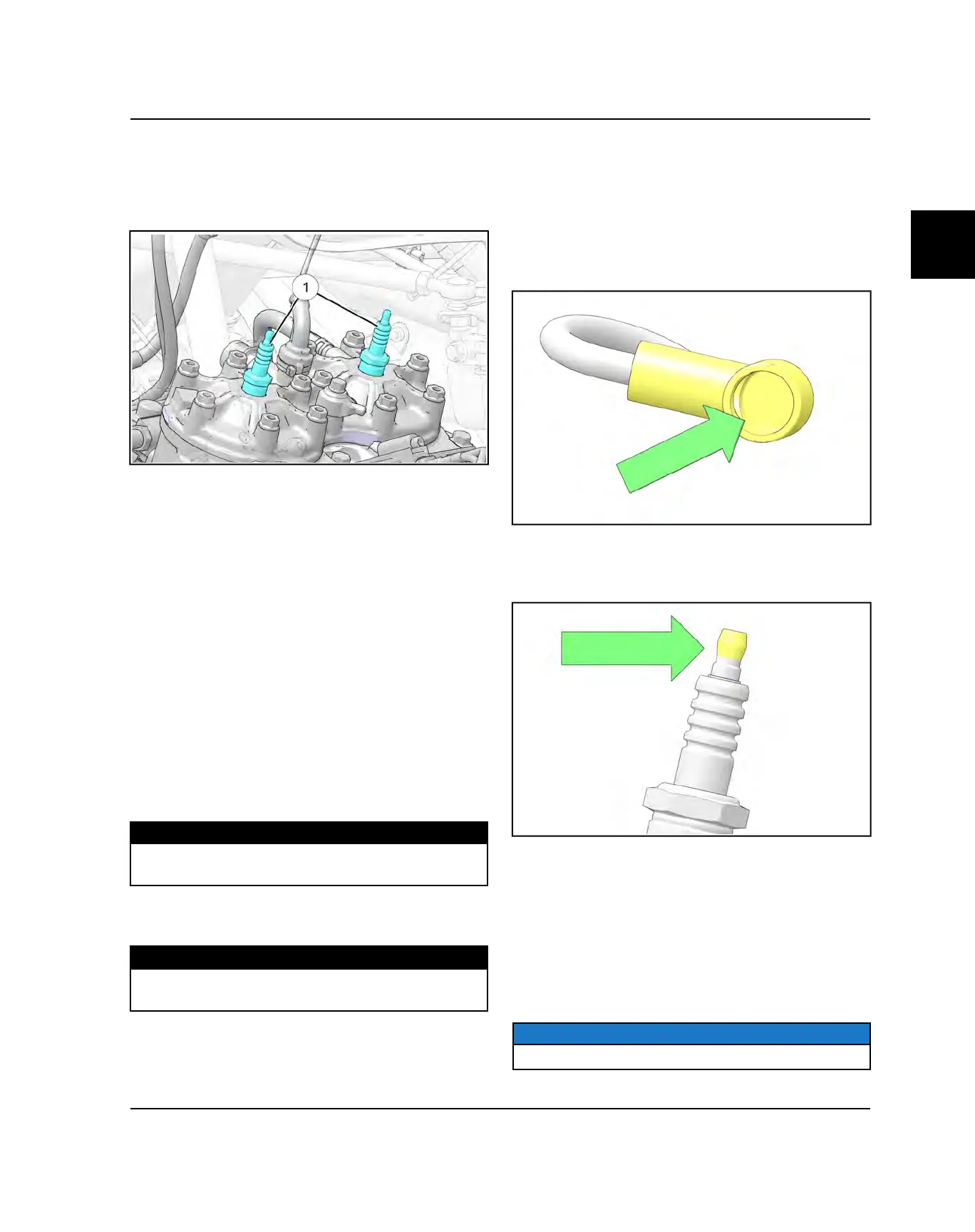 1