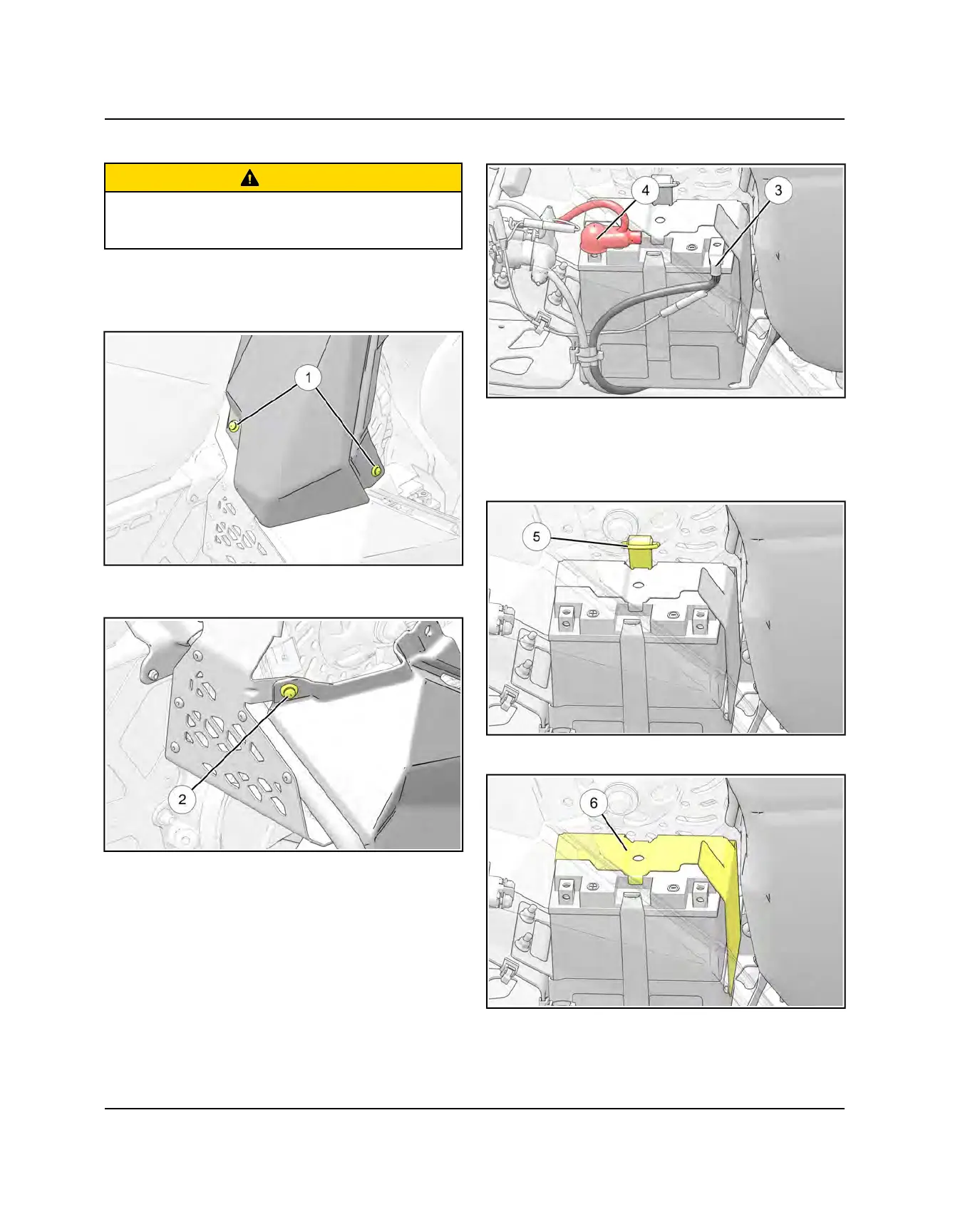 1

2

4

3

5

6