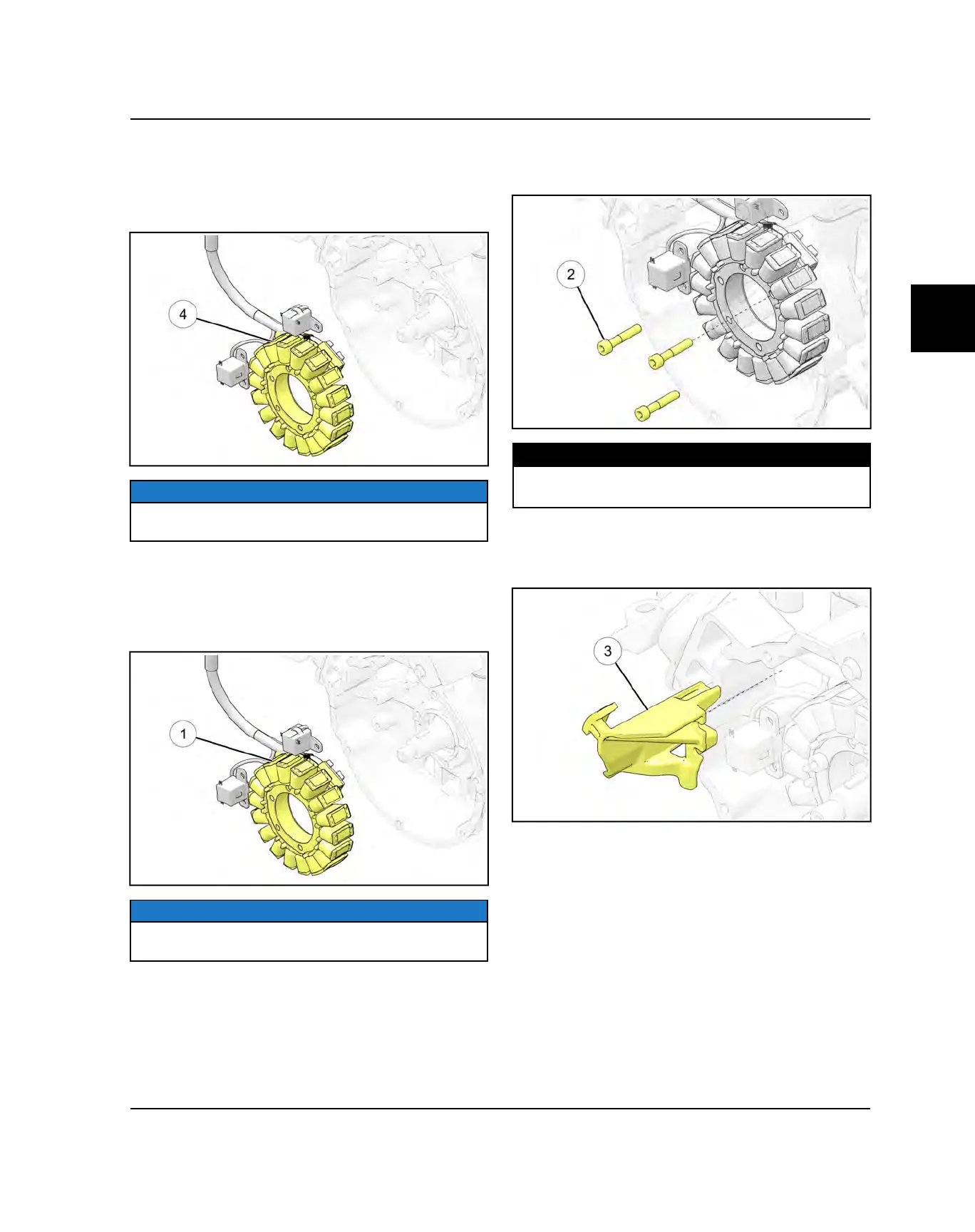 4

2

1

3