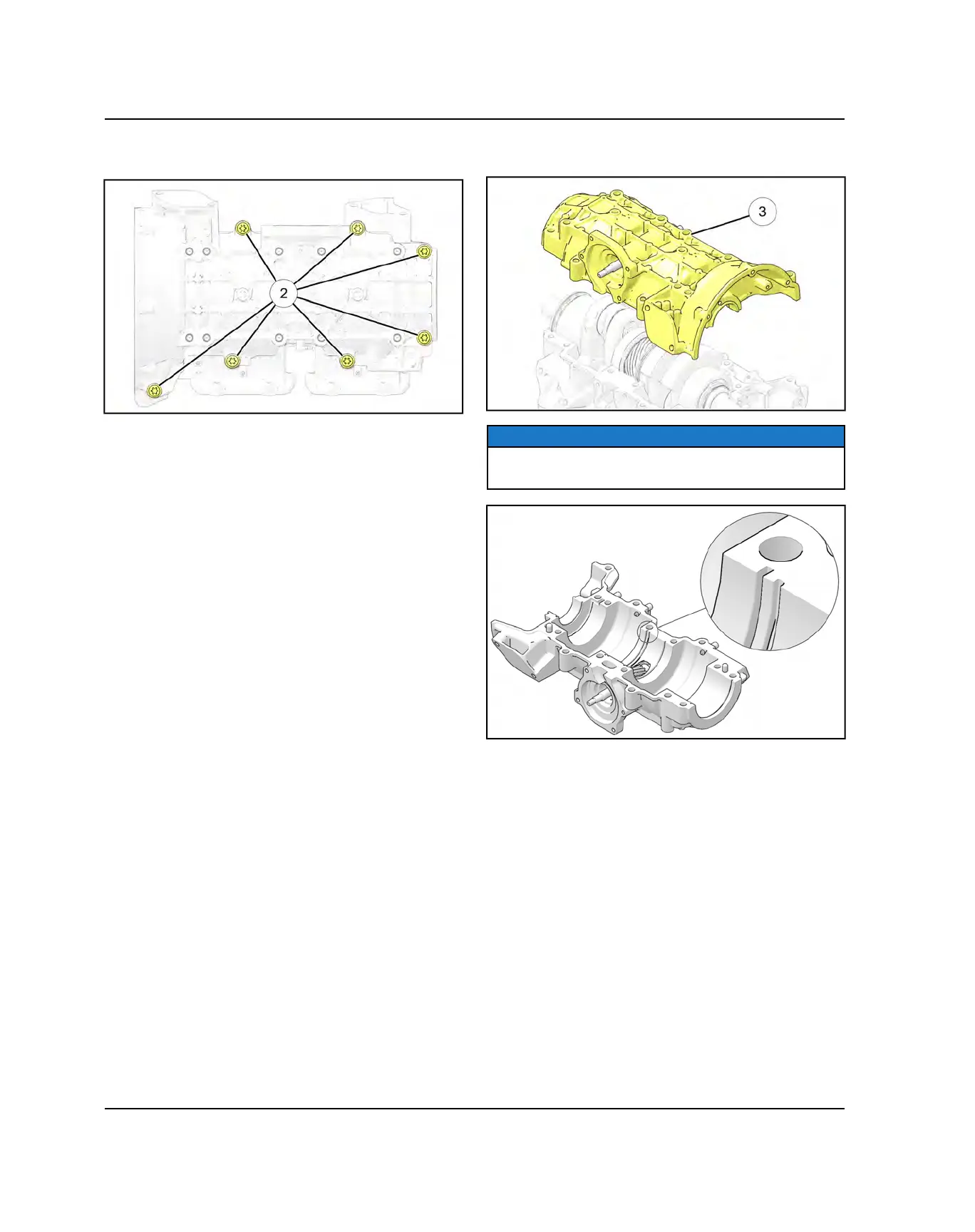 2

3