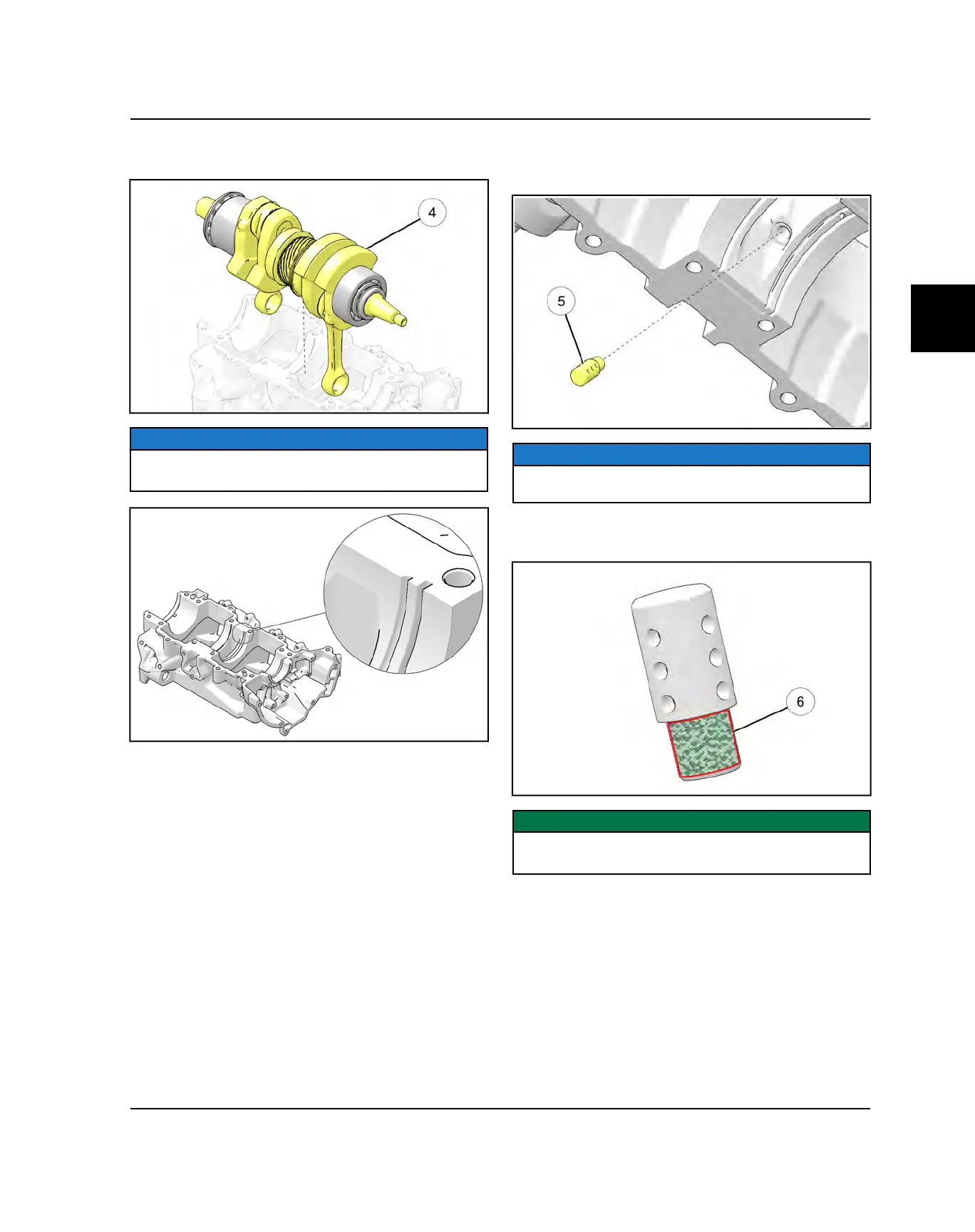 4

5

6