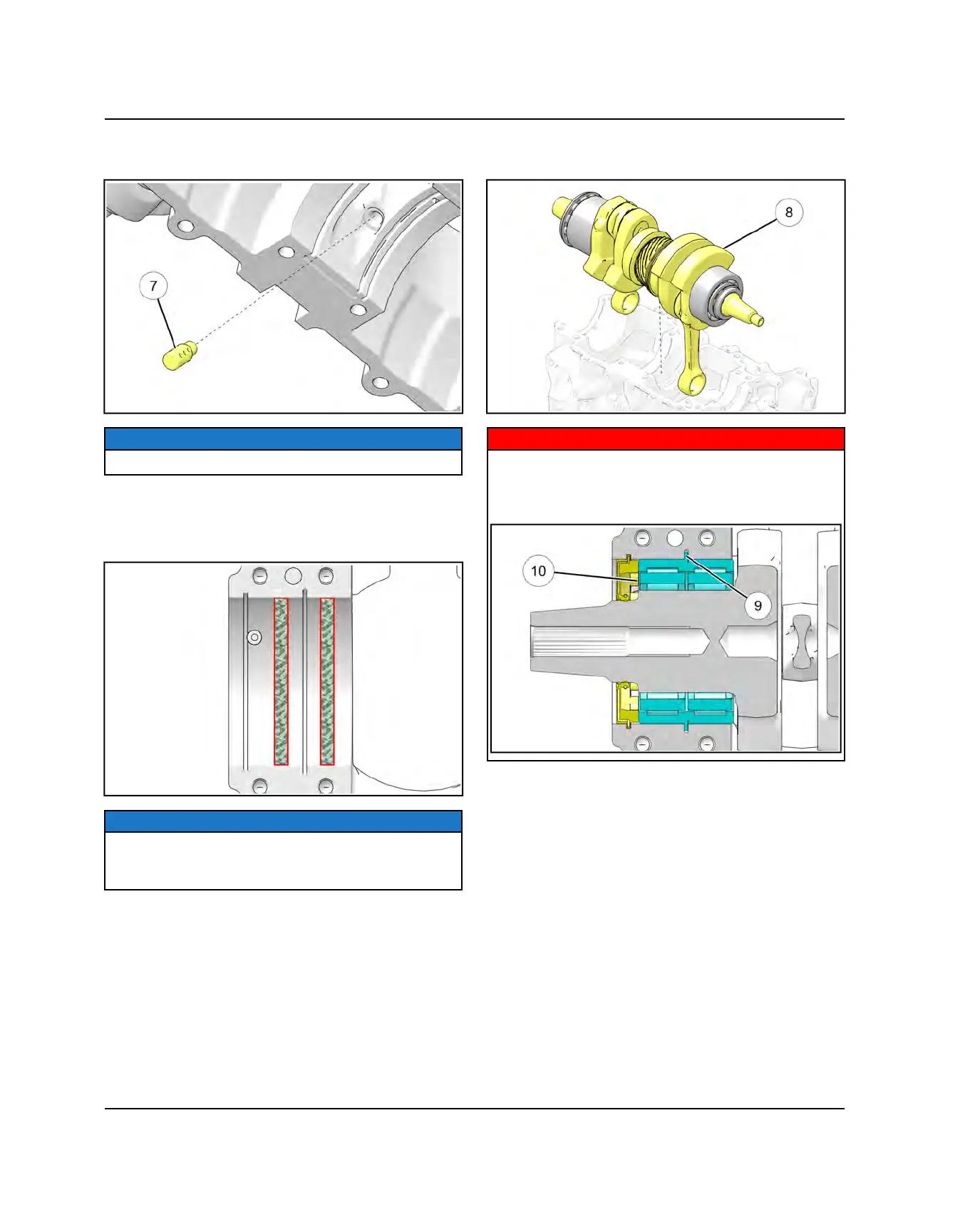 7

8

10

9