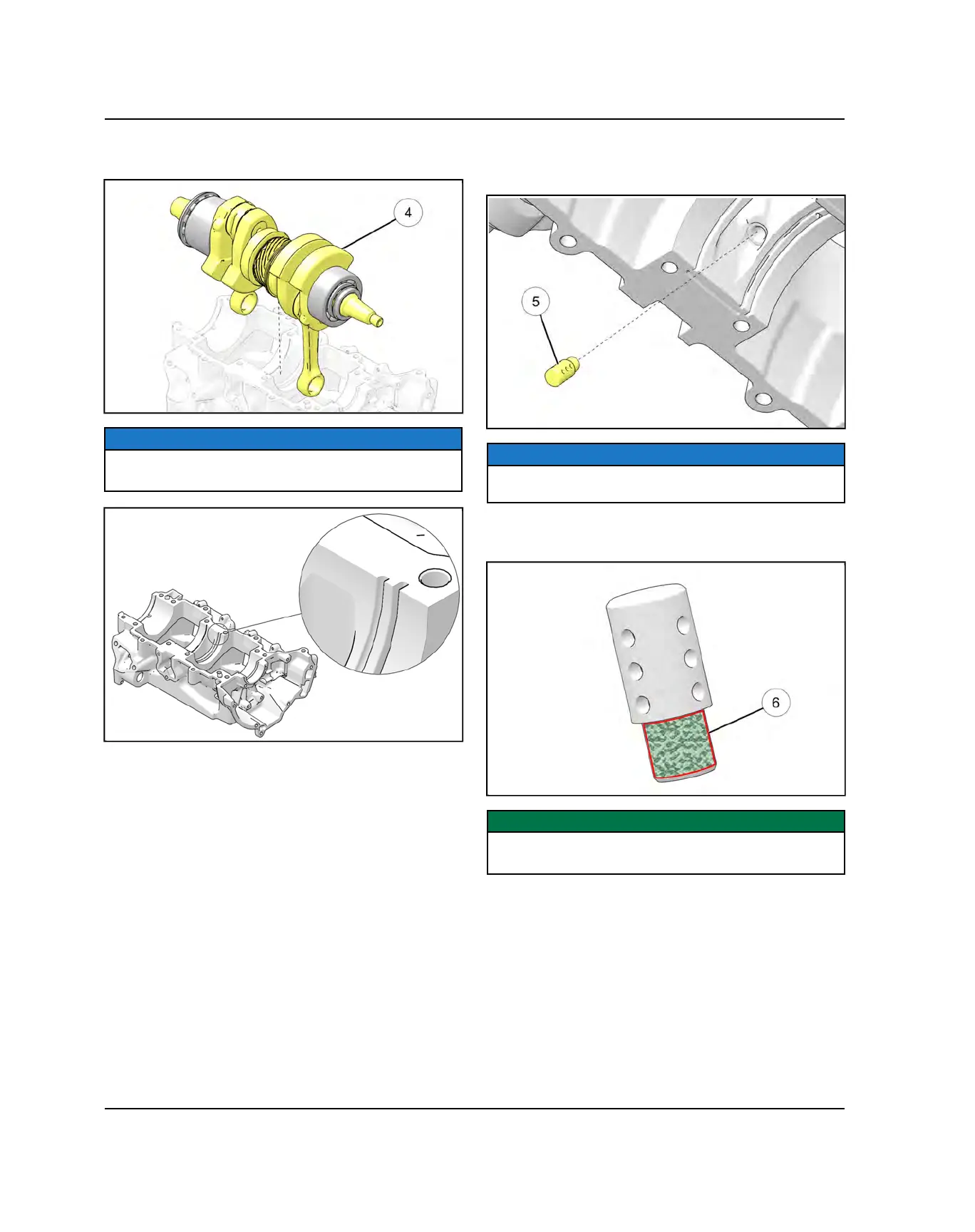 4

5

6