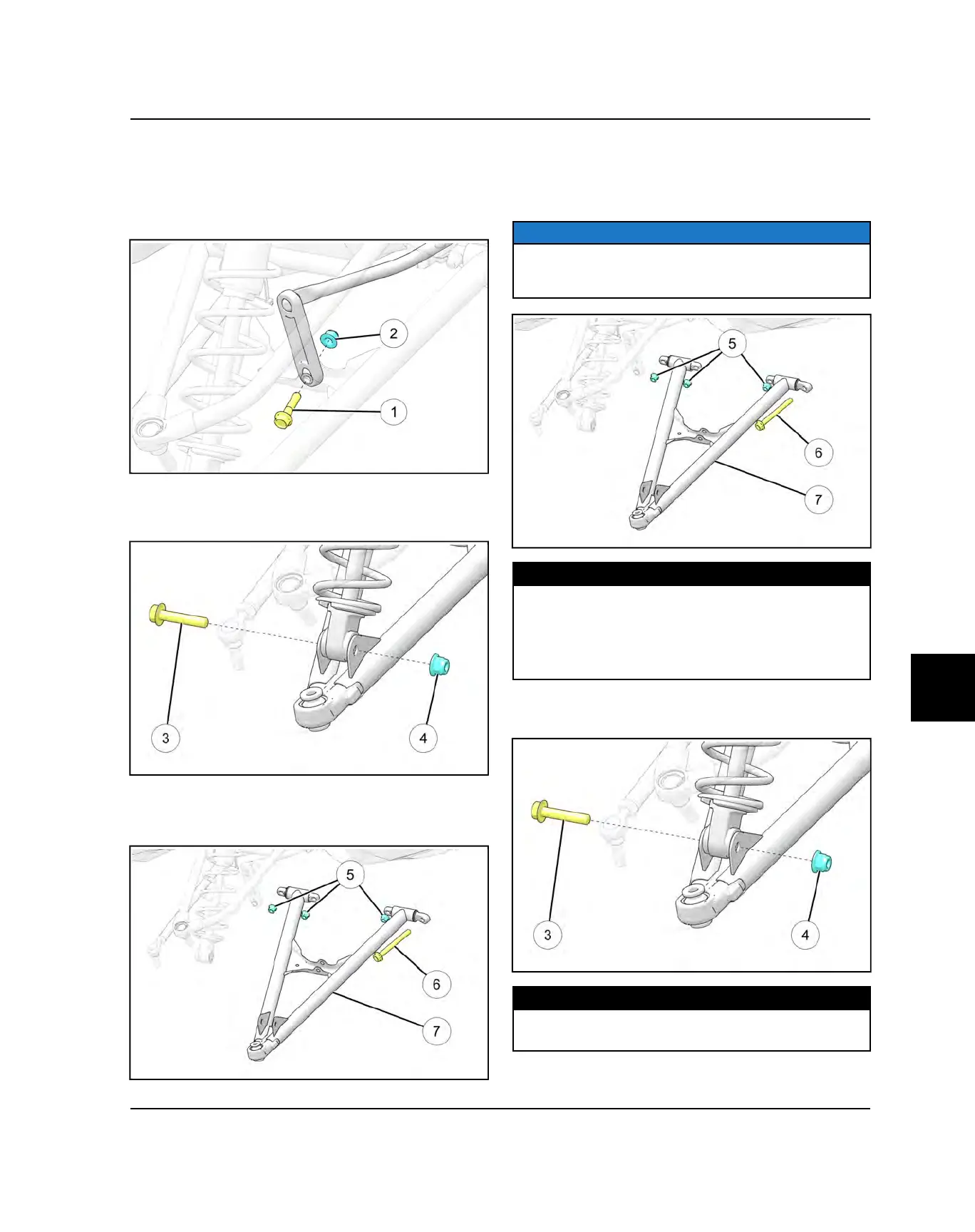 2

1

3

4

5

6

7

5

6

7

3

4