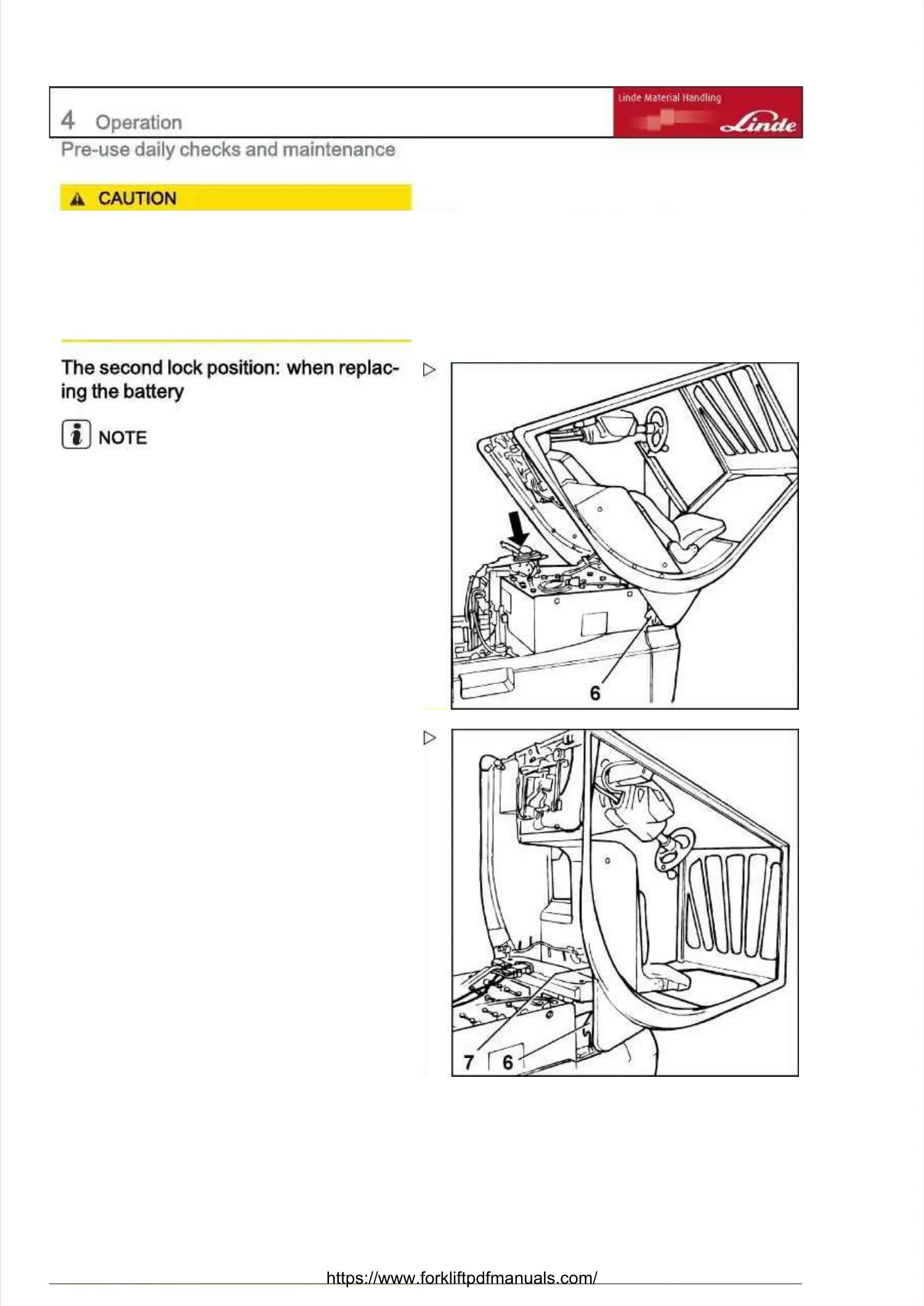 4 Operation

Linde Material Handling

Linde

Pre-use daily checks and maintenance

CAUTION

The second lock position: when replacing the battery

NOTE

6

7 6

https://www.forkliftpdfmanuals.com/