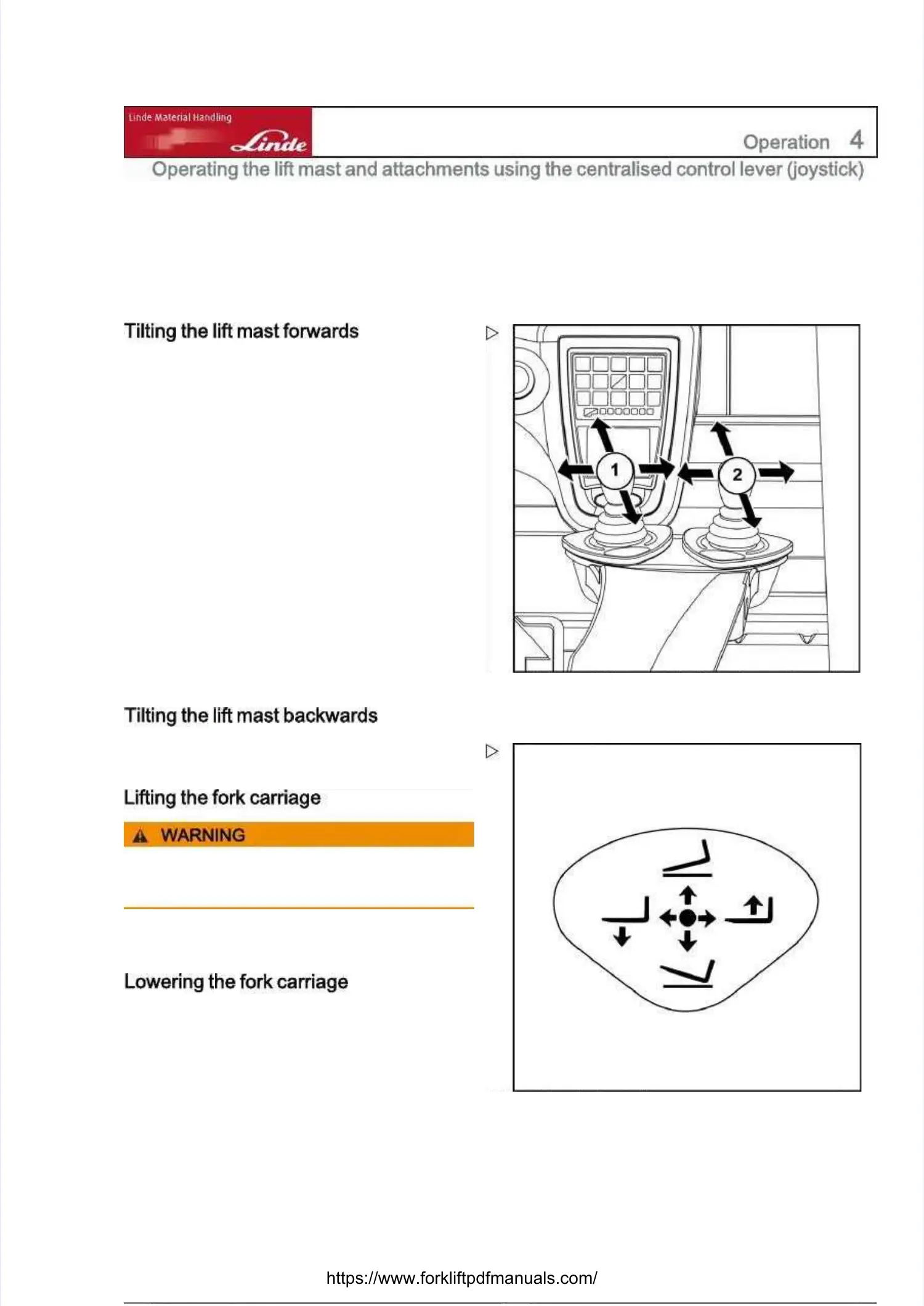 Linde Material Handling
Linde

Operation 4

Operating the lift mast and attachments using the centralised control lever (joystick)

Tilting the lift mast forwards

1

2

Tilting the lift mast backwards

Lifting the fork carriage

WARNING

Lowering the fork carriage

https://www.forkliftpdfmanuals.com/