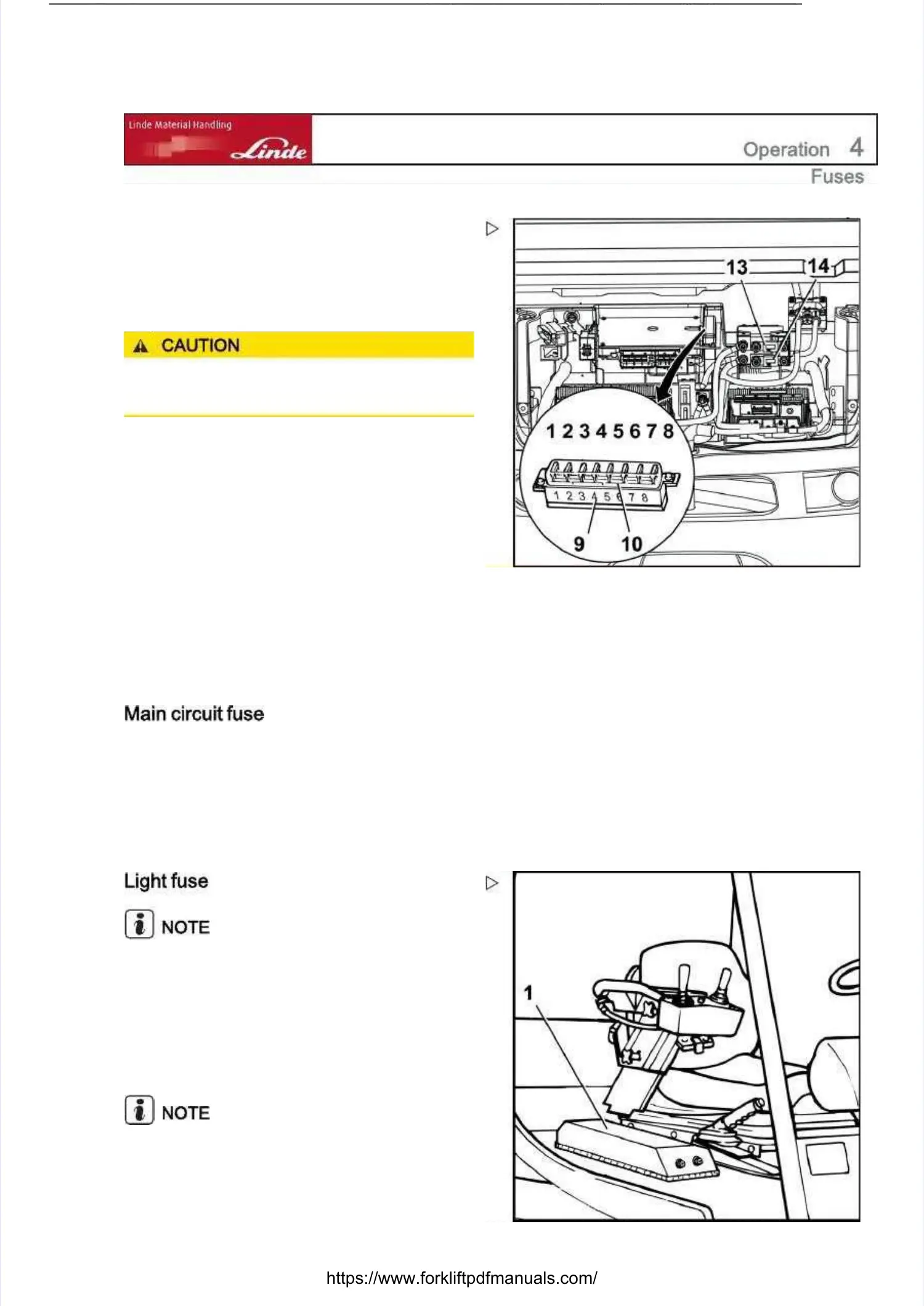 Linde Material Handling
Linde

Operation 4

Fuses

CAUTION

13
14
1 2 3 4 5 6 7 8
1 2 3 4 5 6 7 8
9
10

Main circuit fuse

Light fuse

NOTE

NOTE

1

https://www.forkliftpdfmanuals.com/