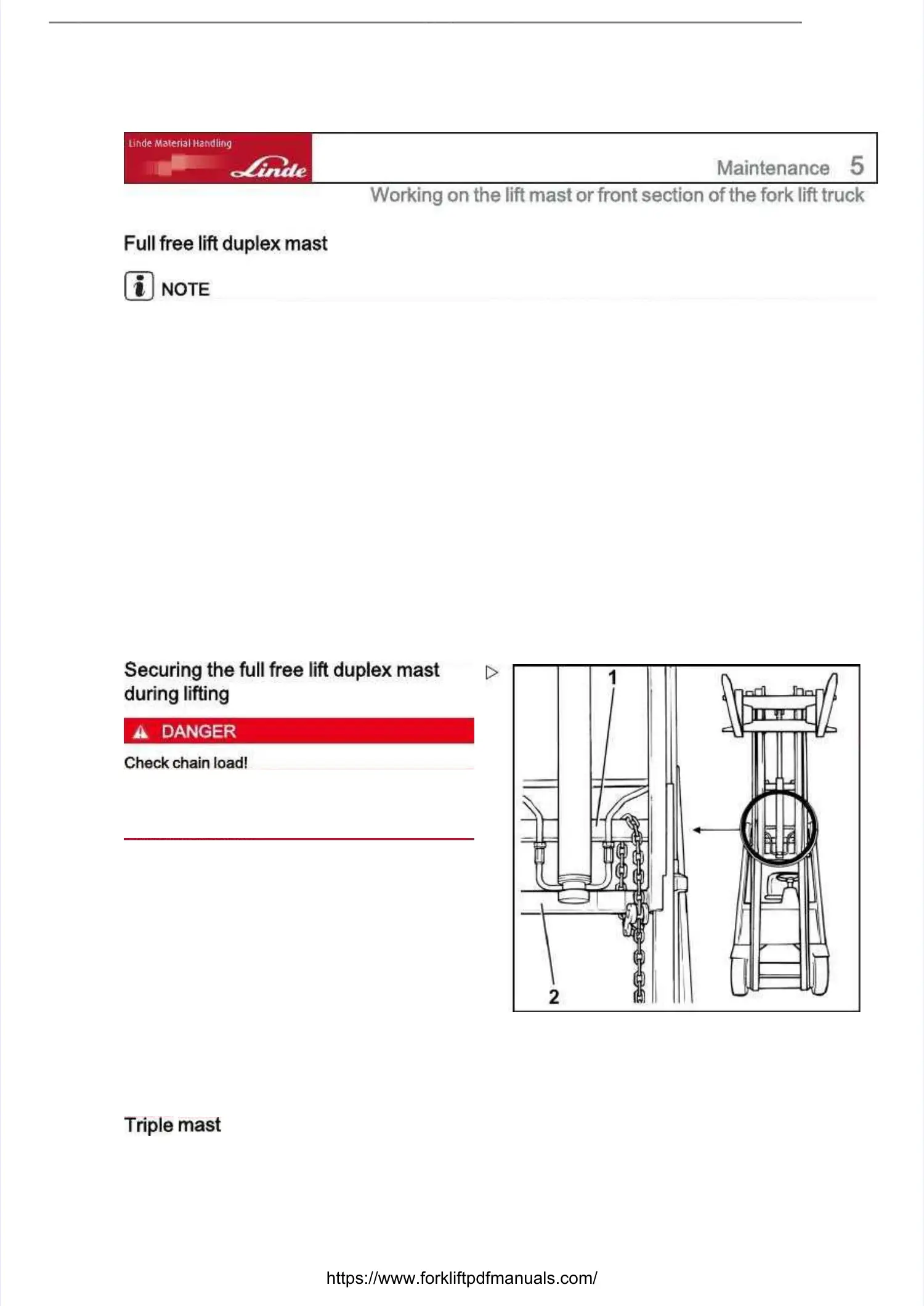 Linde Material Handling
Linde

Maintenance 5

Working on the lift mast or front section of the fork lift truck

Full free lift duplex mast

NOTE

Securing the full free lift duplex mast during lifting

DANGER

Check chain load!

1

2

Triple mast

https://www.forkliftpdfmanuals.com/