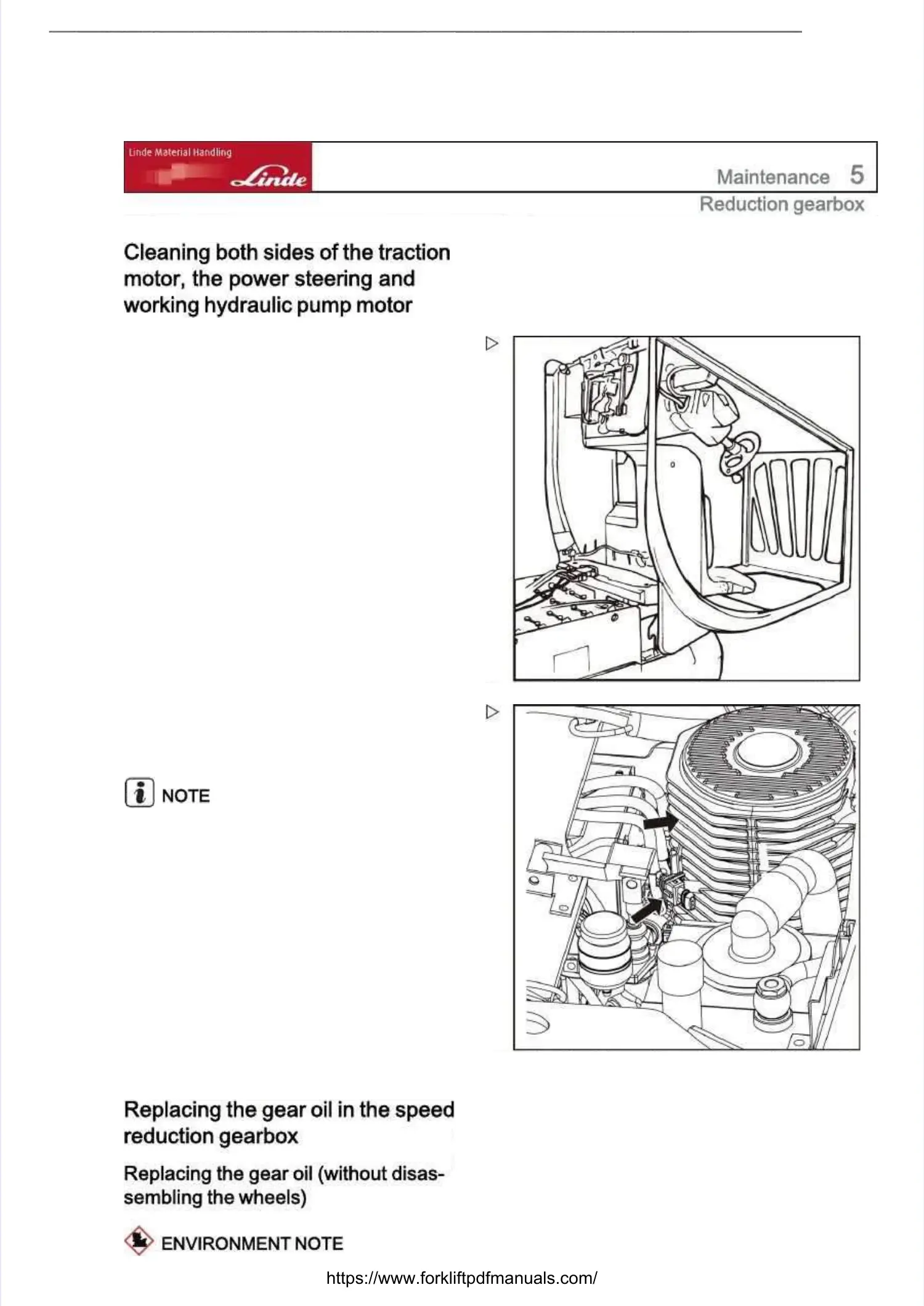 Linde Material Handling

Linde

Maintenance 5

Reduction gearbox

Cleaning both sides of the traction motor, the power steering and working hydraulic pump motor

NOTE

Replacing the gear oil in the speed reduction gearbox

Replacing the gear oil (without disassembling the wheels)

ENVIRONMENT NOTE

https://www.forkliftpdfmanuals.com/