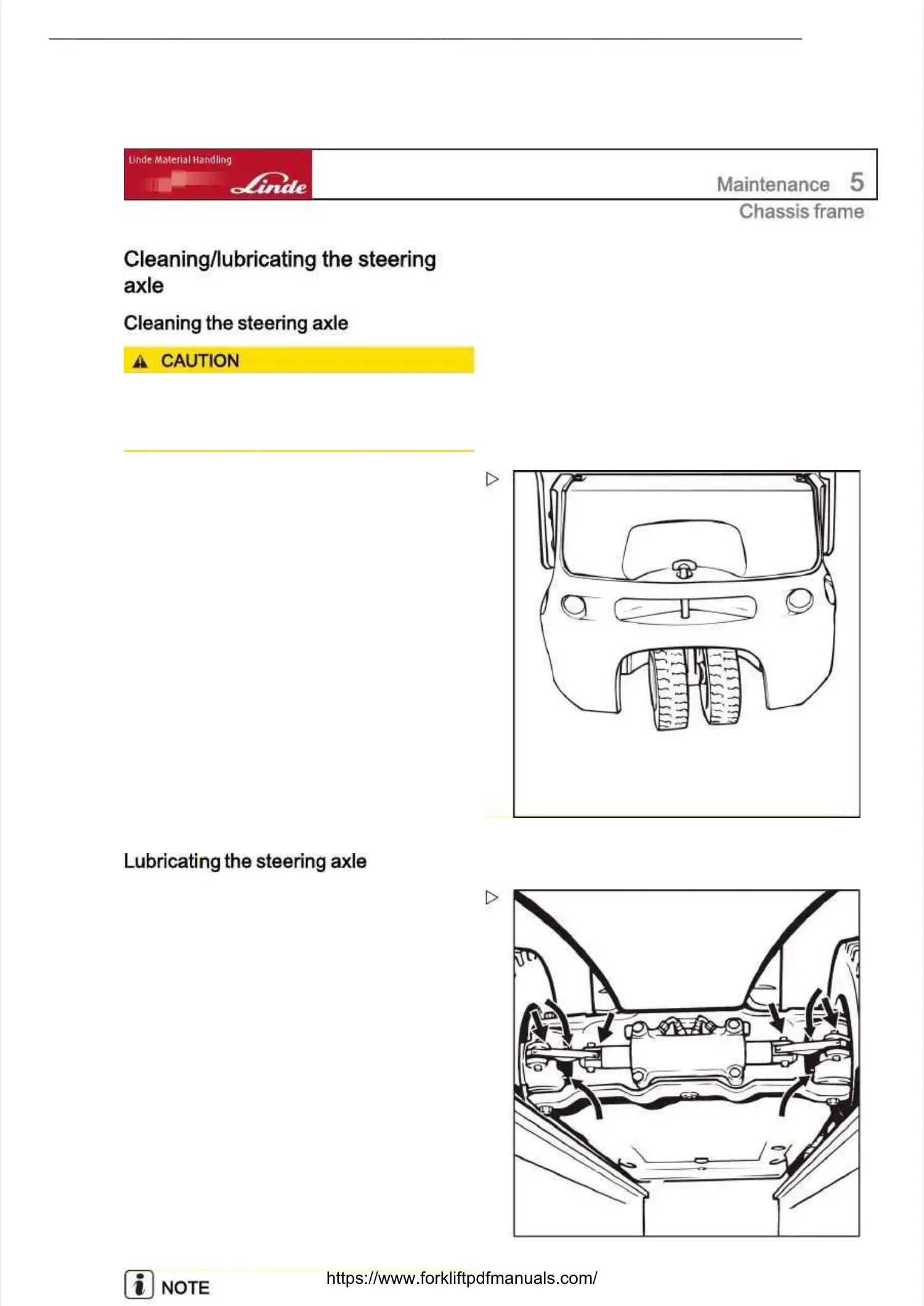 Linde Material Handling

Linde

Maintenance 5

Chassis frame

Cleaning/lubricating the steering axle

Cleaning the steering axle

CAUTION

Lubricating the steering axle

NOTE

https://www.forkliftpdfmanuals.com/