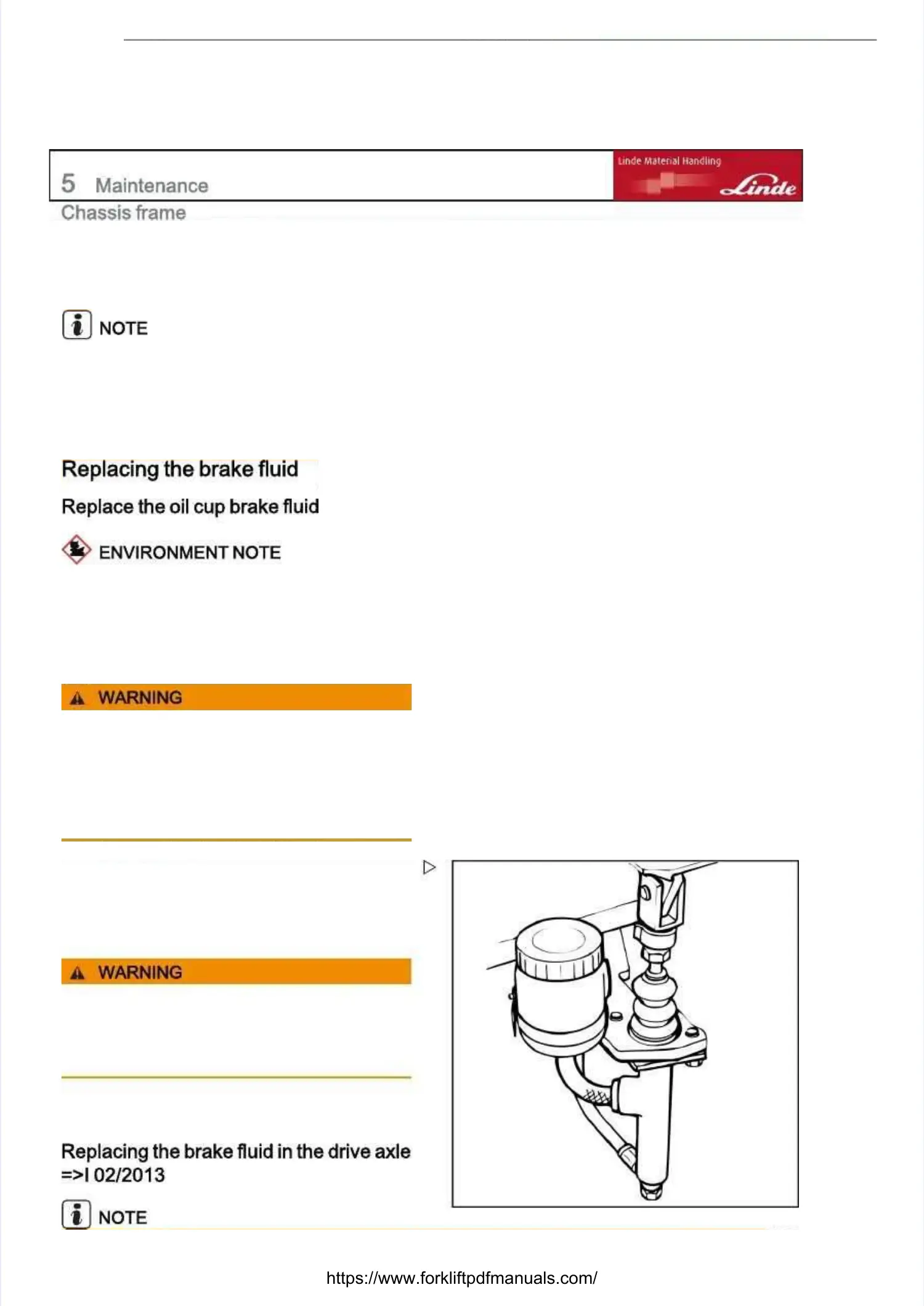 5 Maintenance

Linde Material Handling

Linde

Chassis frame

NOTE

Replacing the brake fluid

Replace the oil cup brake fluid

ENVIRONMENT NOTE

WARNING

WARNING

Replacing the brake fluid in the drive axle =>I 02/2013

NOTE

https://www.forkliftpdfmanuals.com/