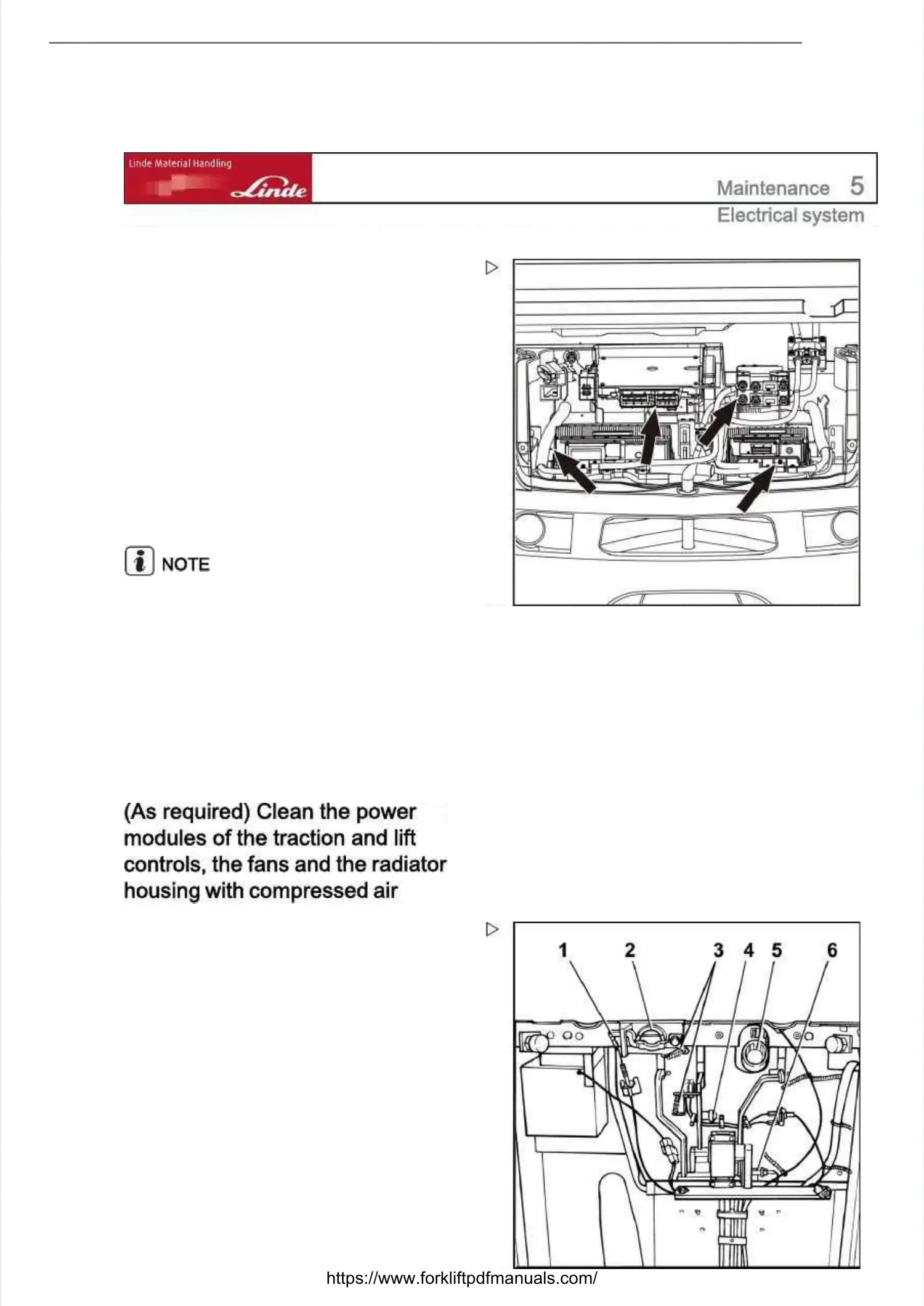 Linde Material Handling

Linde

Maintenance 5

Electrical system

NOTE

(As required) Clean the power modules of the traction and lift controls, the fans and the radiator housing with compressed air

1 2 3 4 5 6

https://www.forkliftpdfmanuals.com/