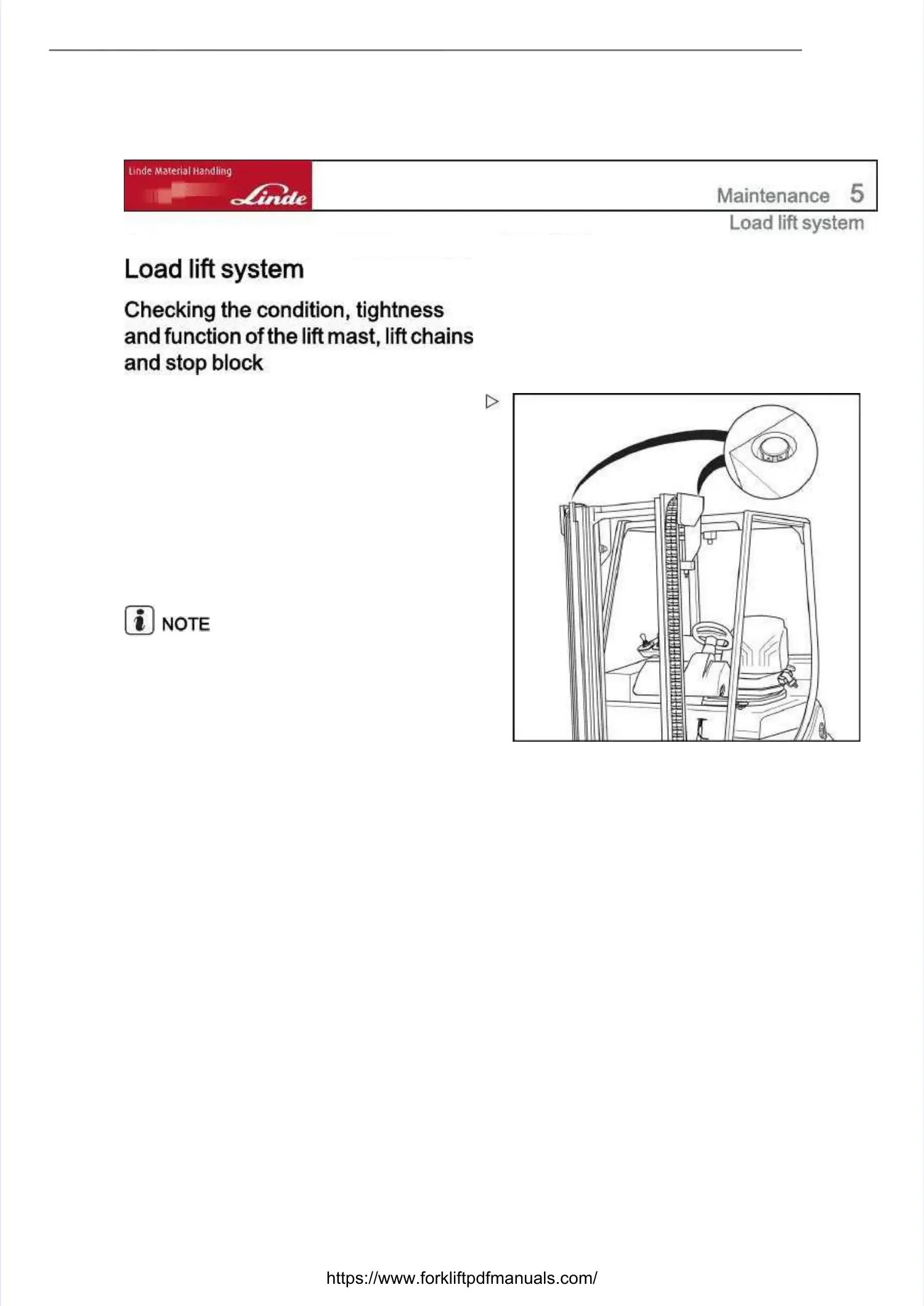 Linde Material Handling

Linde

Maintenance 5

Load lift system

Load lift system

Checking the condition, tightness and function of the lift mast, lift chains and stop block

NOTE

https://www.forkliftpdfmanuals.com/