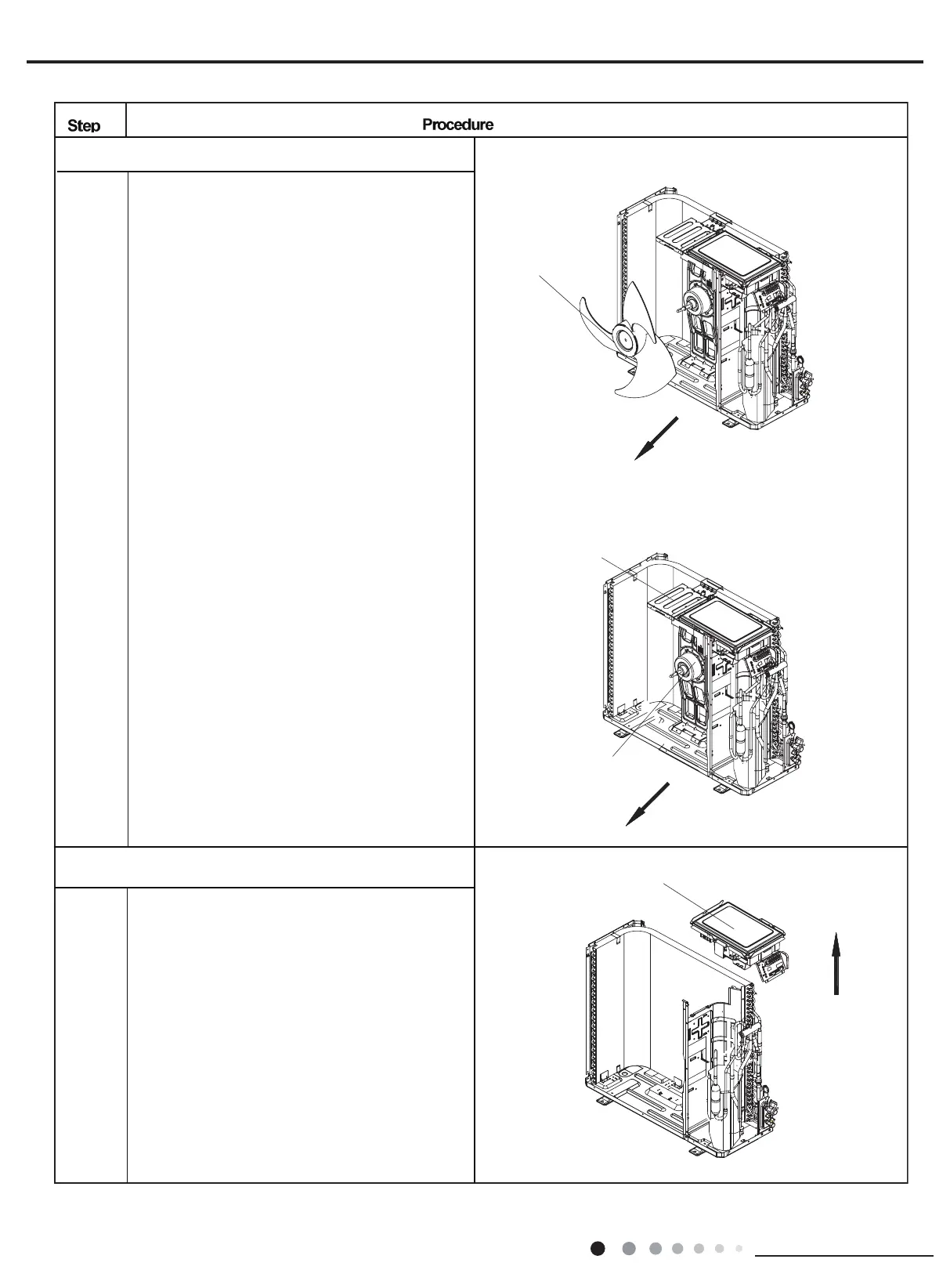 | Step | Procedure |
|---|---|