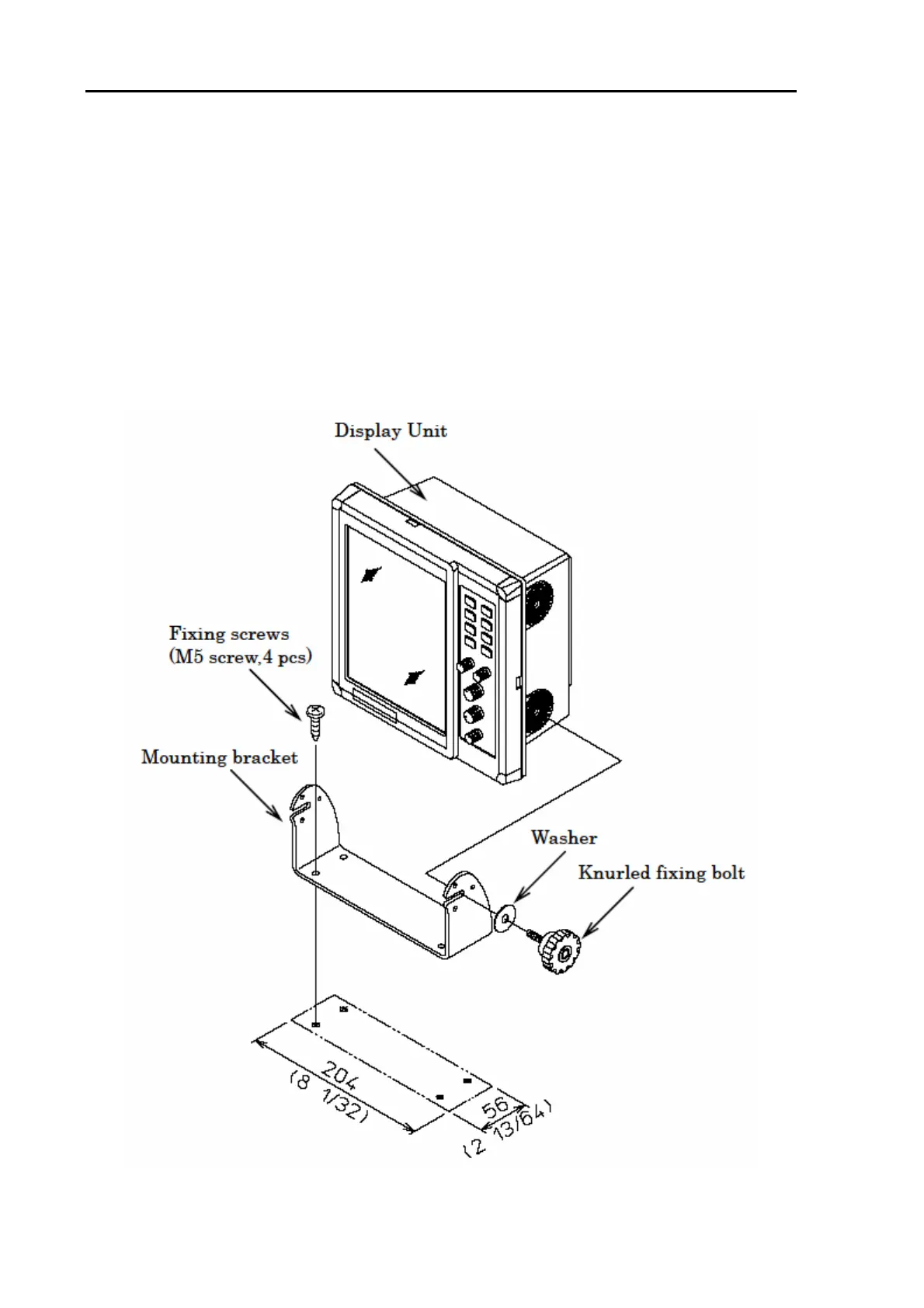 Display Unit

Fixing screws
(M5 screw,4 pcs)

Mounting bracket

Washer

Knurled fixing bolt

204
(8 1/32)

56
(2 13/64)