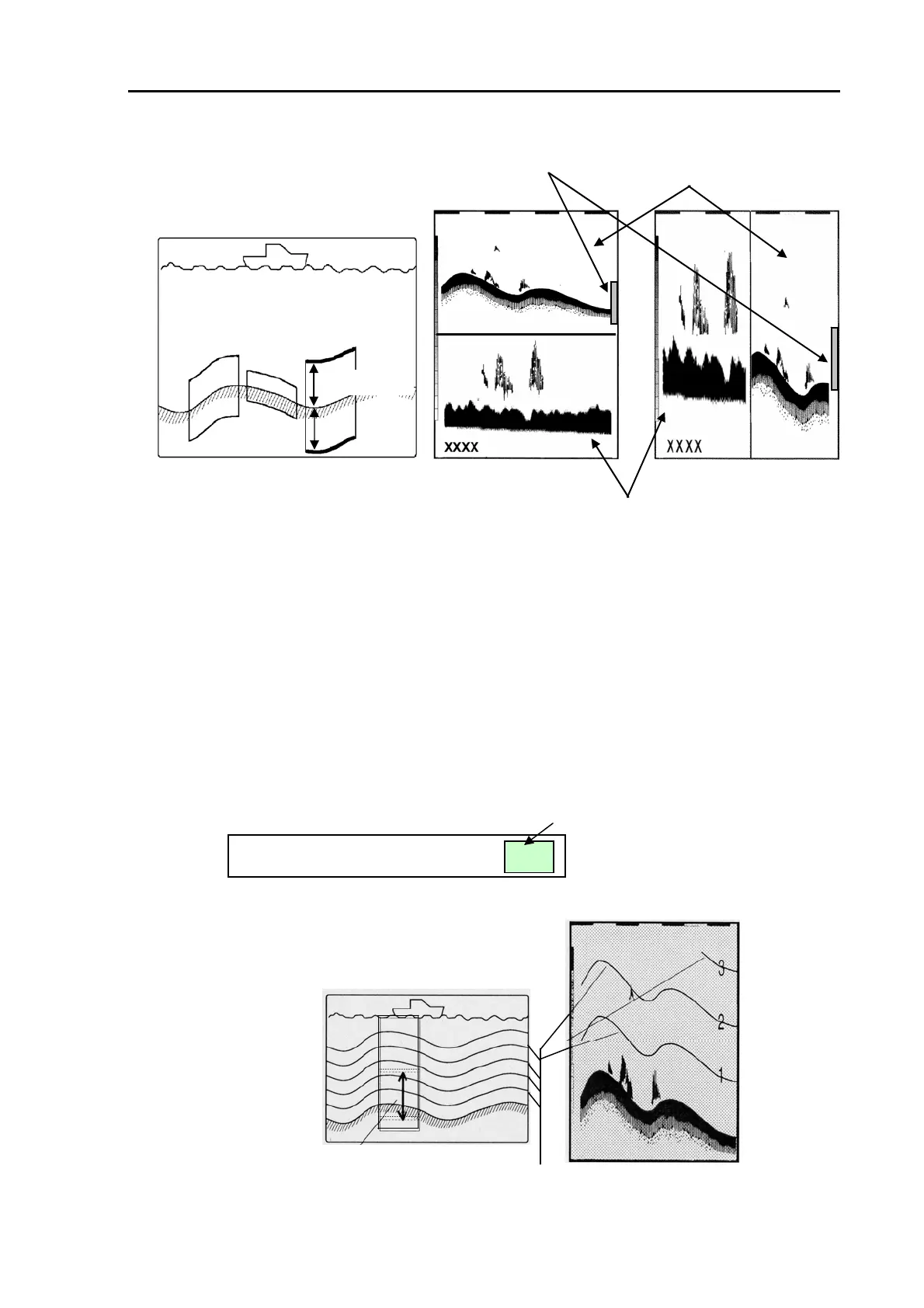 XXXX

XXXX

3

2

1