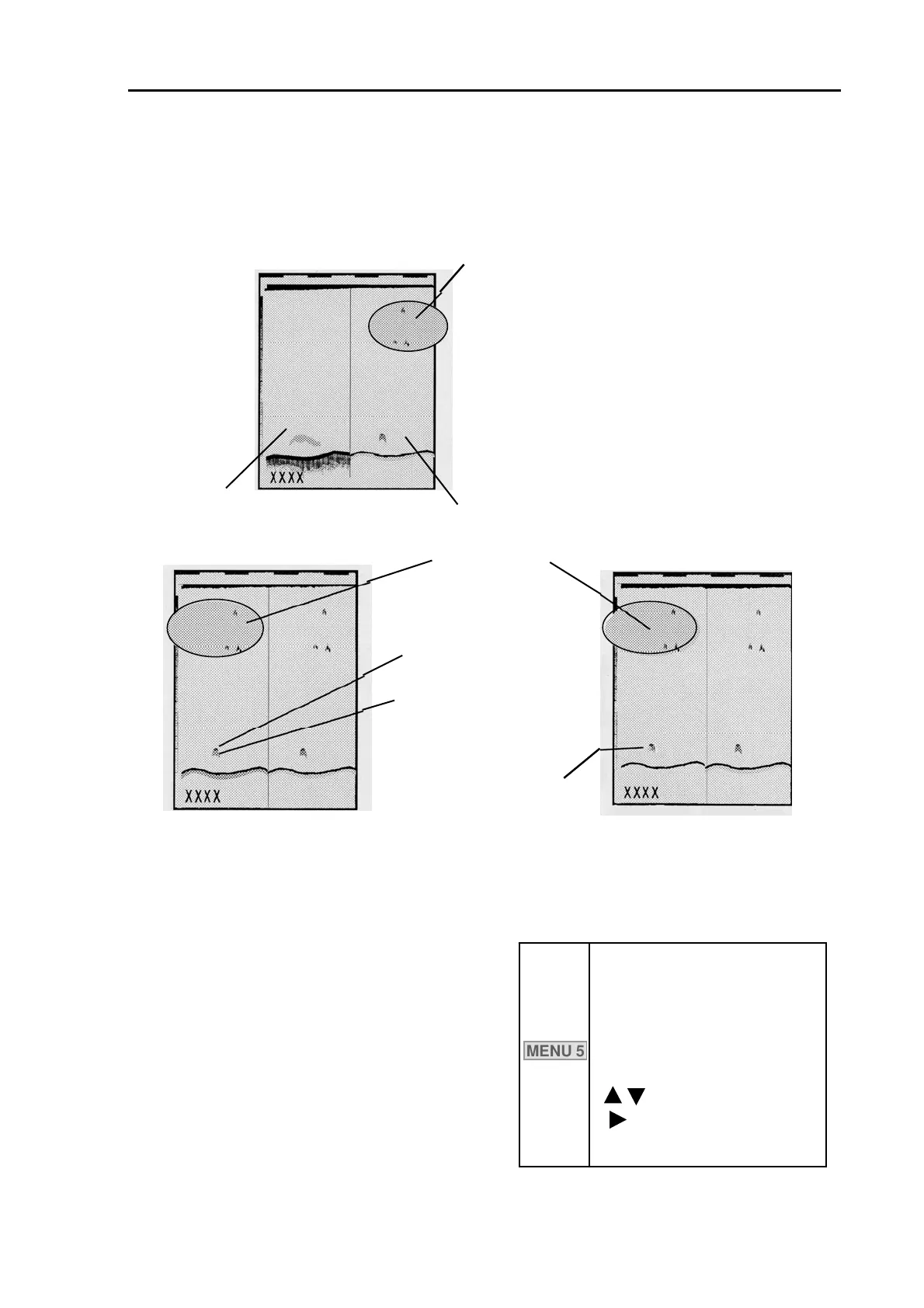 XXXX

XXXX

XXXX

MENU 5

▲▼

▶