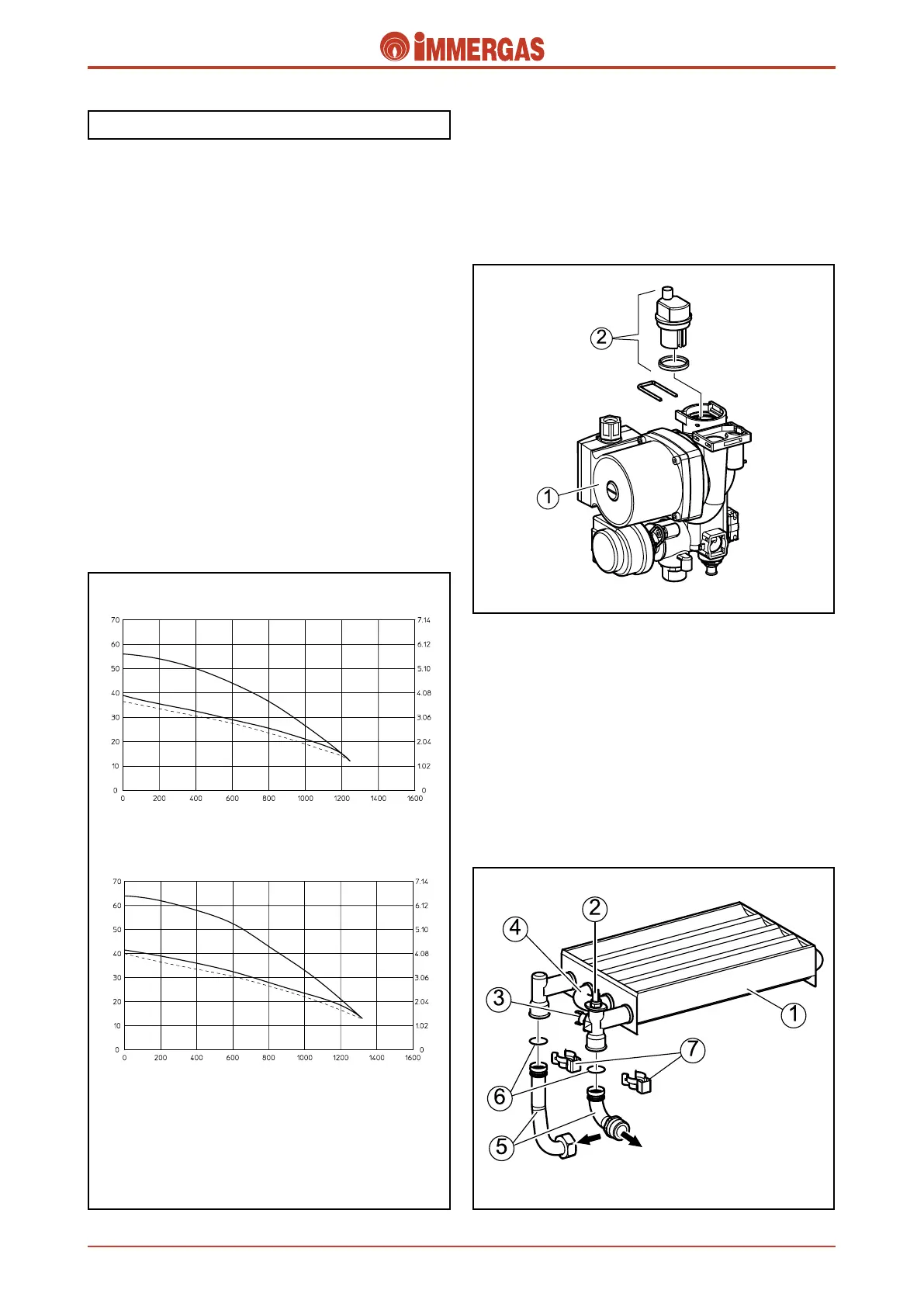 IMMERGAS

70
60
50
40
30
20
10
0

7.14
6.12
5.10
4.08
3.06
2.04
1.02
0

0 200 400 600 800 1000 1200 1400 1600

70
60
50
40
30
20
10
0

7.14
6.12
5.10
4.08
3.06
2.04
1.02
0

0 200 400 600 800 1000 1200 1400 1600

2
1

2
4
3
1
7
6
5