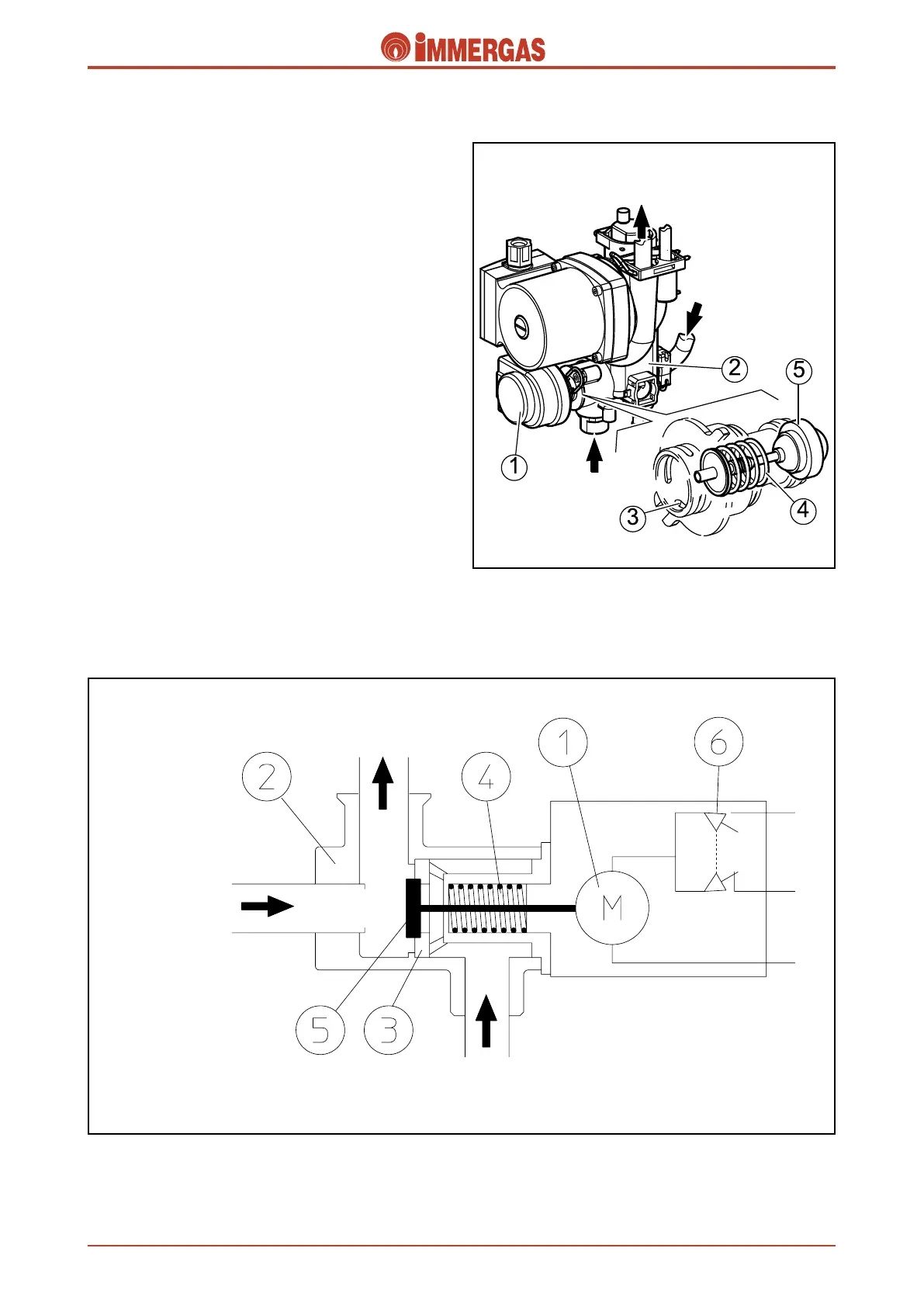 IMMERGAS

2
5
1
3
4

2
4
1
6
M
5
3