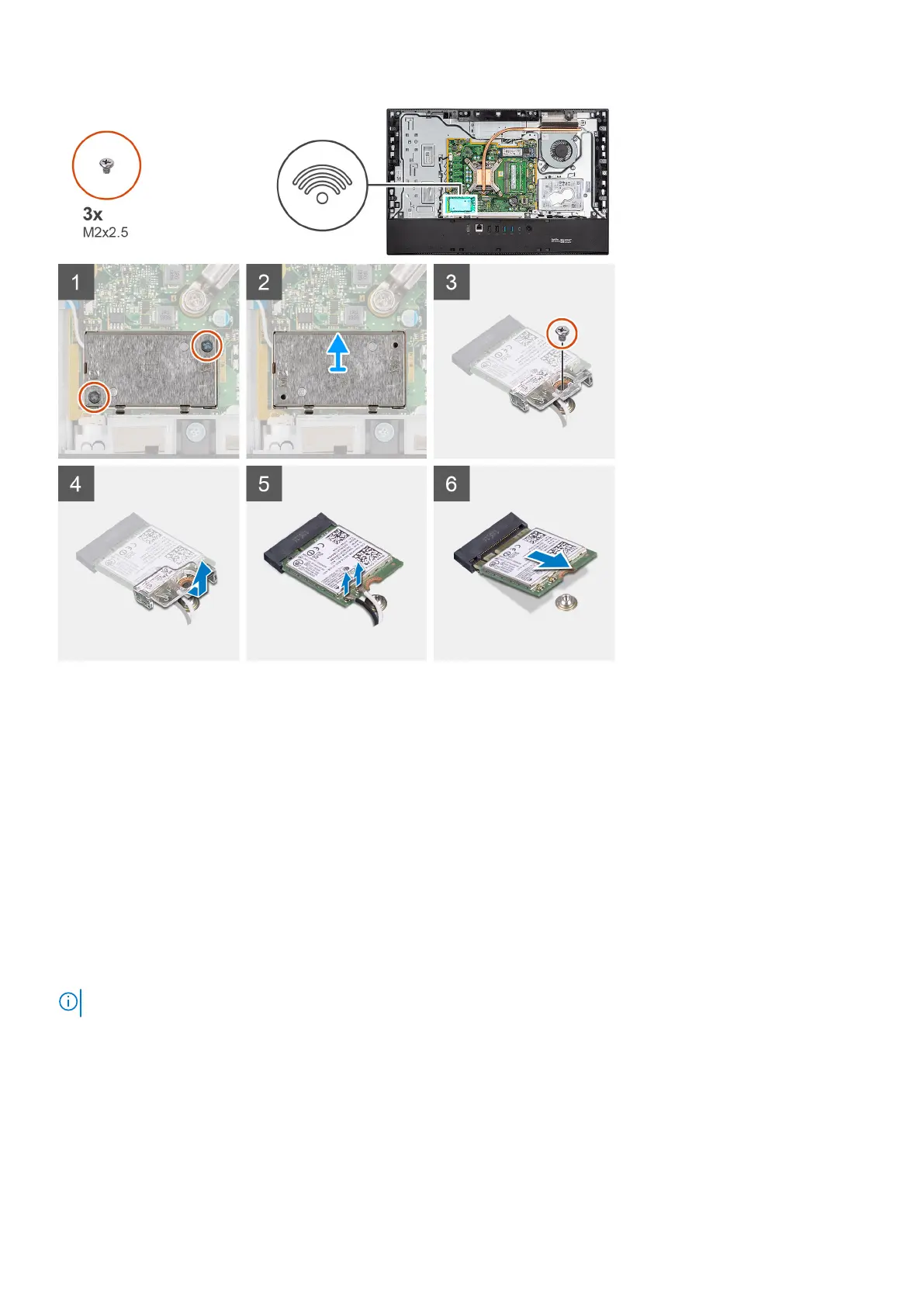 3x
M2x2.5

1

2

3

4

5

6