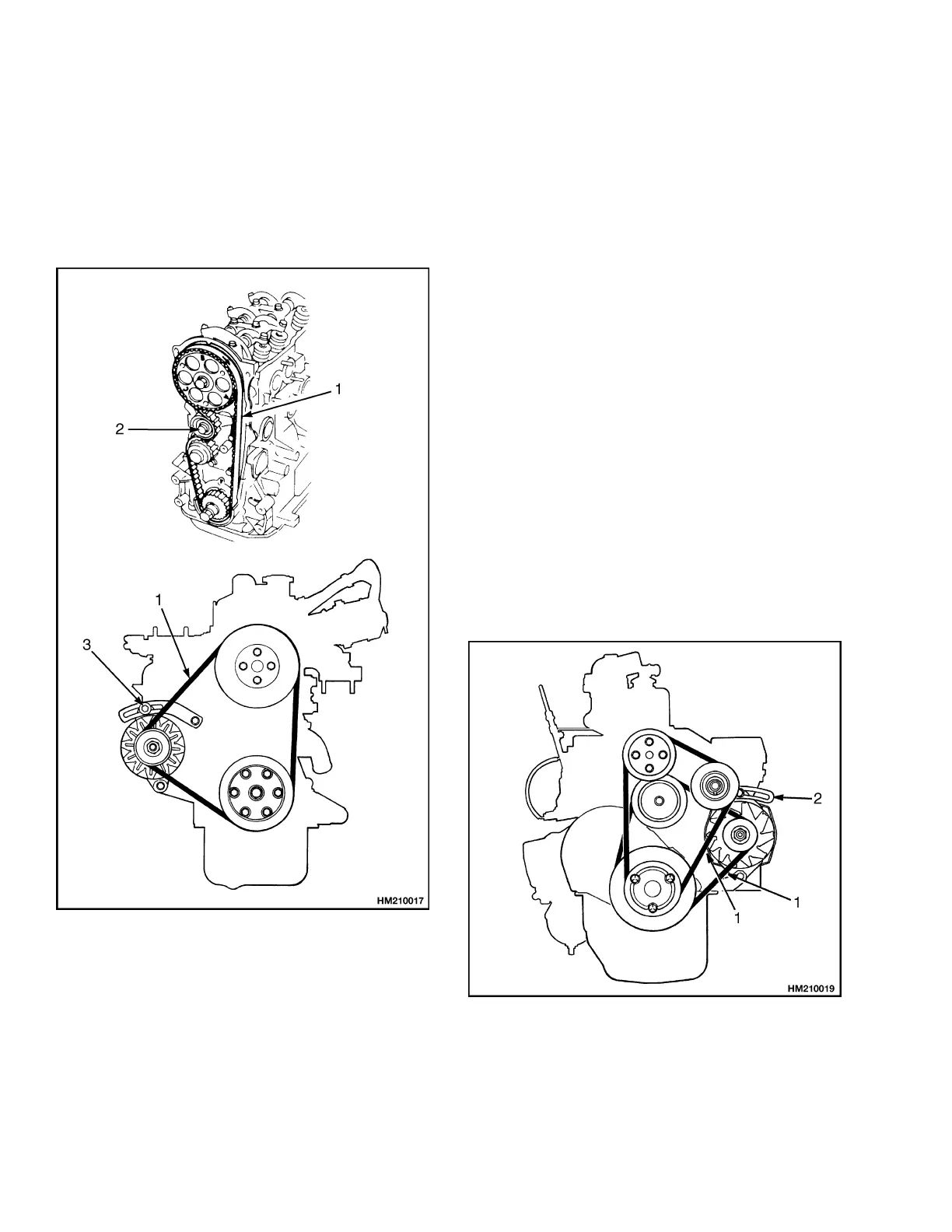 1

2

1

3

HM210017

2

1

1

HM210019