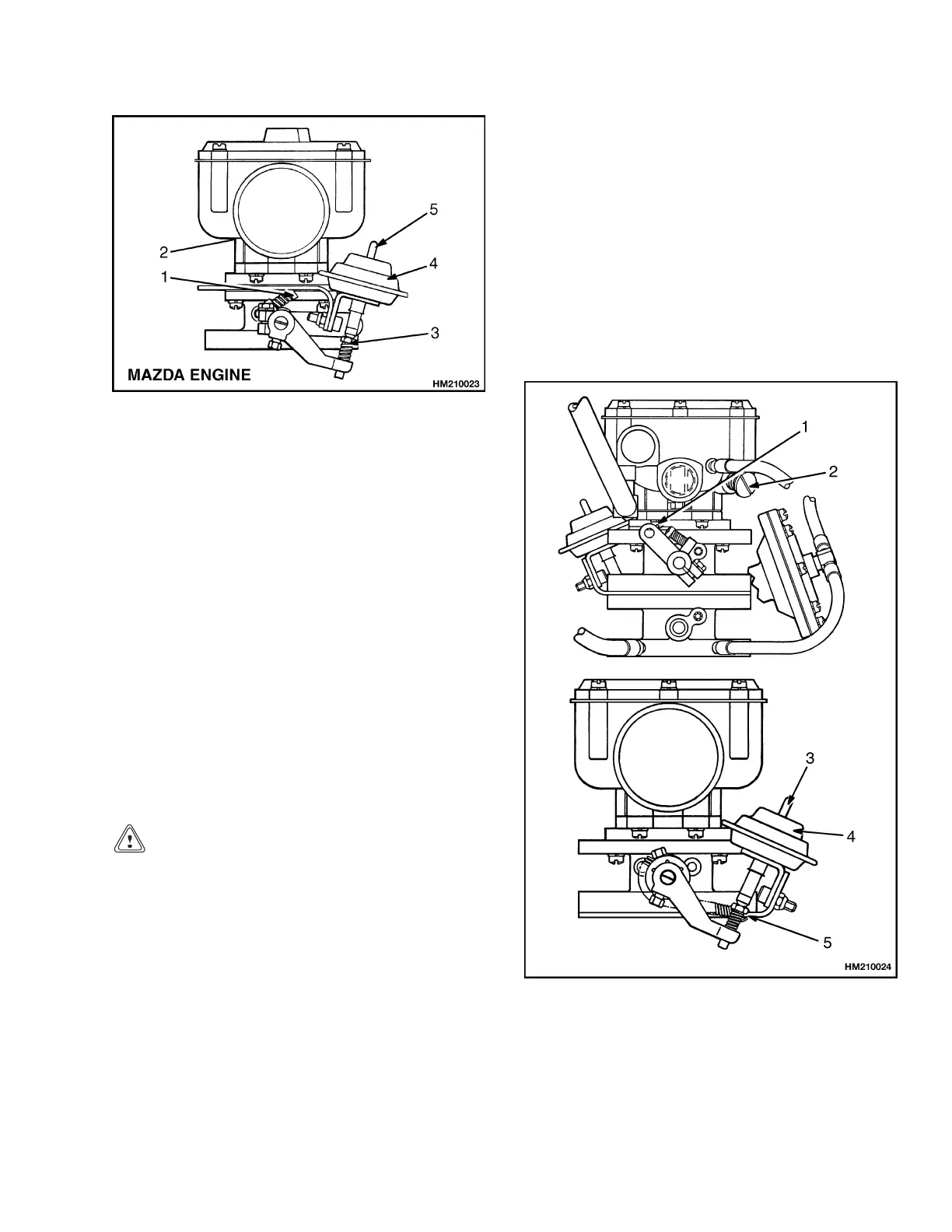 5
2
4
1
3
MAZDA ENGINE
HM210023

1
2
3
4
5
HM210024