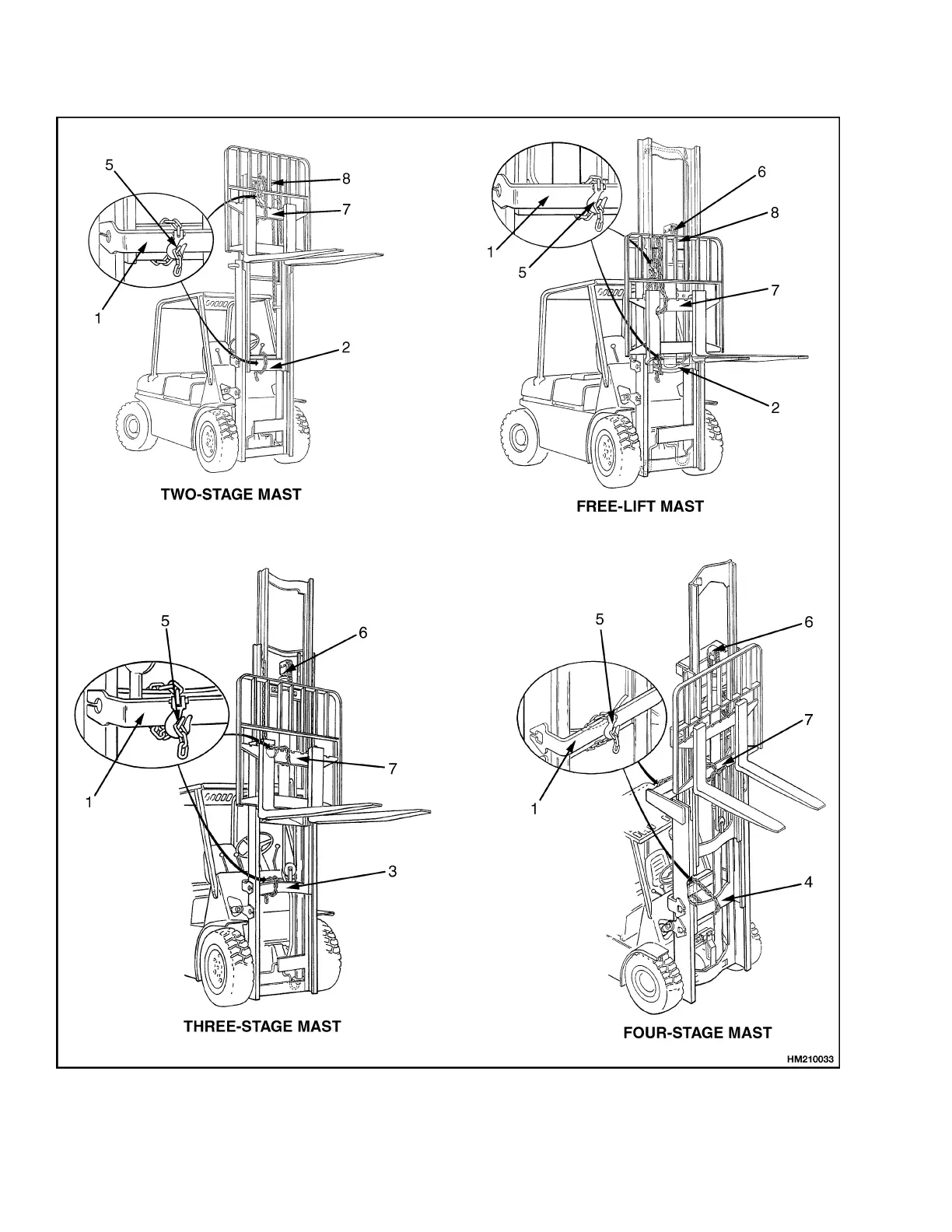 5
8
7
1
2
TWO-STAGE MAST

6
8
1
5
7
2
FREE-LIFT MAST

5
6
7
1
3
THREE-STAGE MAST

5
6
7
1
4
FOUR-STAGE MAST

HM210033