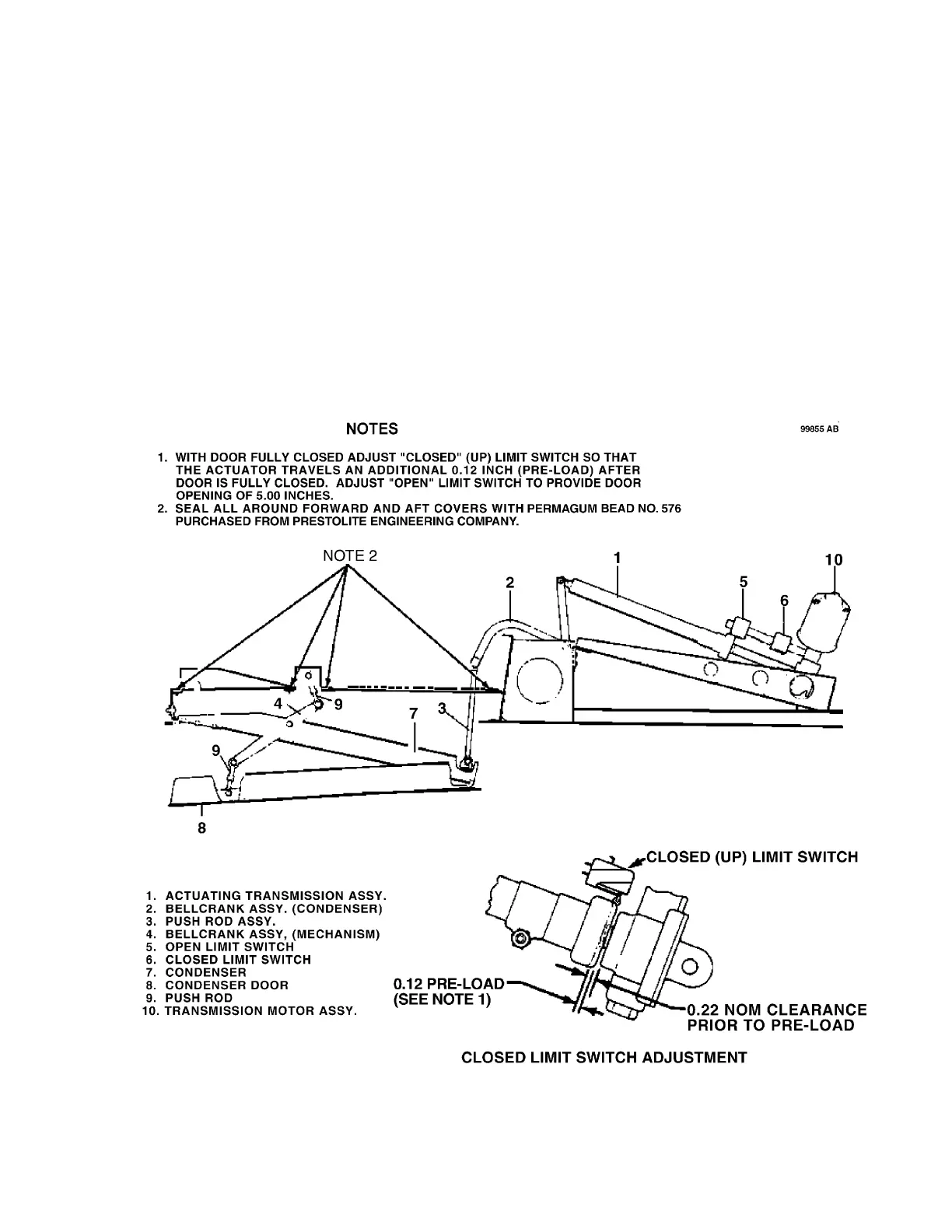 NOTES

99855 AB

1. WITH DOOR FULLY CLOSED ADJUST "CLOSED" (UP) LIMIT SWITCH SO THAT THE ACTUATOR TRAVELS AN ADDITIONAL 0.12 INCH (PRE-LOAD) AFTER DOOR IS FULLY CLOSED. ADJUST "OPEN" LIMIT SWITCH TO PROVIDE DOOR OPENING OF 5.00 INCHES.
2. SEAL ALL AROUND FORWARD AND AFT COVERS WITH PERMAGUM BEAD NO. 576 PURCHASED FROM PRESTOLITE ENGINEERING COMPANY.

NOTE 2

1

10

2

5

6

4

9

7

3

9

8

CLOSED (UP) LIMIT SWITCH

1. ACTUATING TRANSMISSION ASSY.
2. BELLCRANK ASSY. (CONDENSER)
3. PUSH ROD ASSY.
4. BELLCRANK ASSY, (MECHANISM)
5. OPEN LIMIT SWITCH
6. CLOSED LIMIT SWITCH
7. CONDENSER
8. CONDENSER DOOR
9. PUSH ROD
10. TRANSMISSION MOTOR ASSY.

0.12 PRE-LOAD (SEE NOTE 1)

0.22 NOM CLEARANCE PRIOR TO PRE-LOAD

CLOSED LIMIT SWITCH ADJUSTMENT