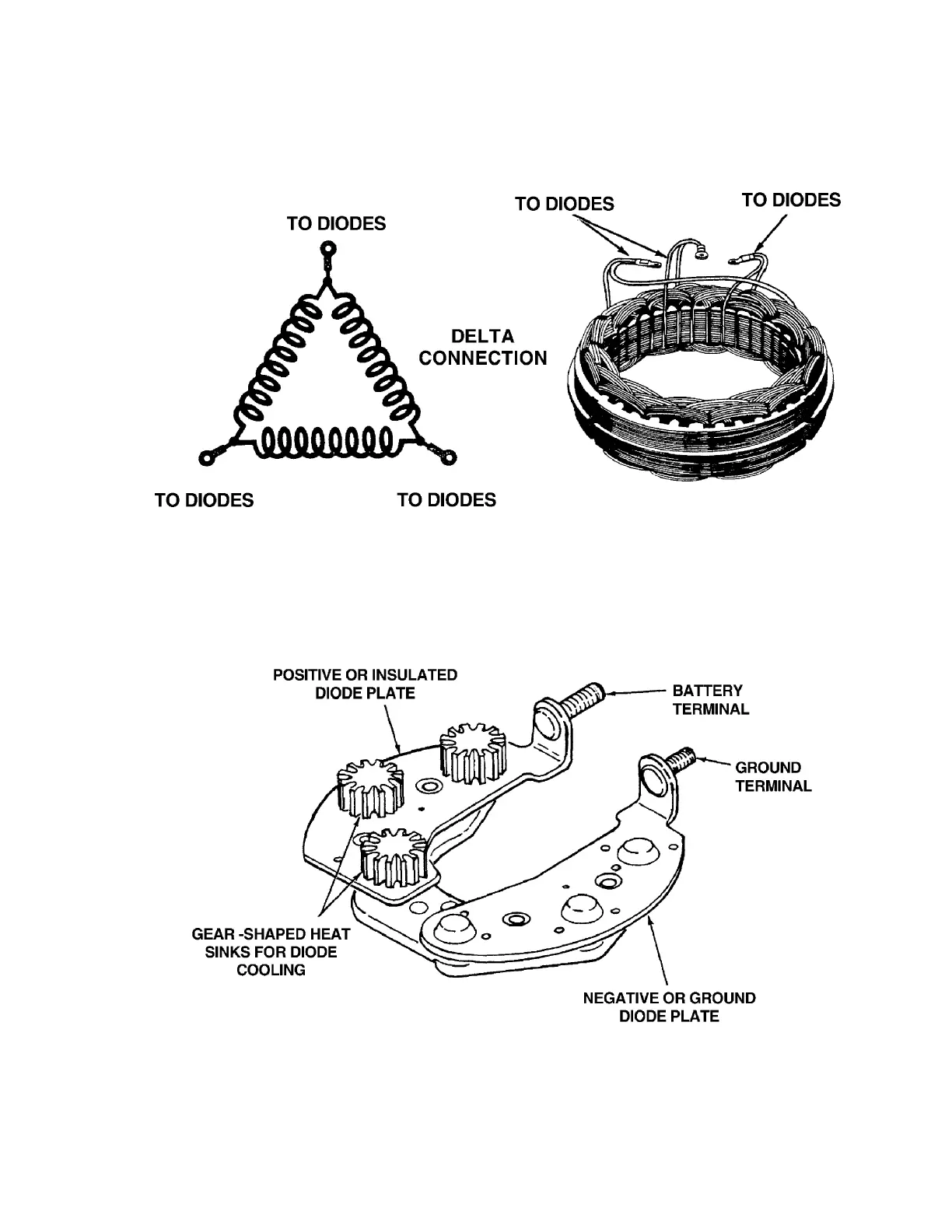 TO DIODES

TO DIODES

TO DIODES

DELTA CONNECTION

TO DIODES

TO DIODES

POSITIVE OR INSULATED DIODE PLATE

BATTERY TERMINAL

GROUND TERMINAL

GEAR -SHAPED HEAT SINKS FOR DIODE COOLING

NEGATIVE OR GROUND DIODE PLATE