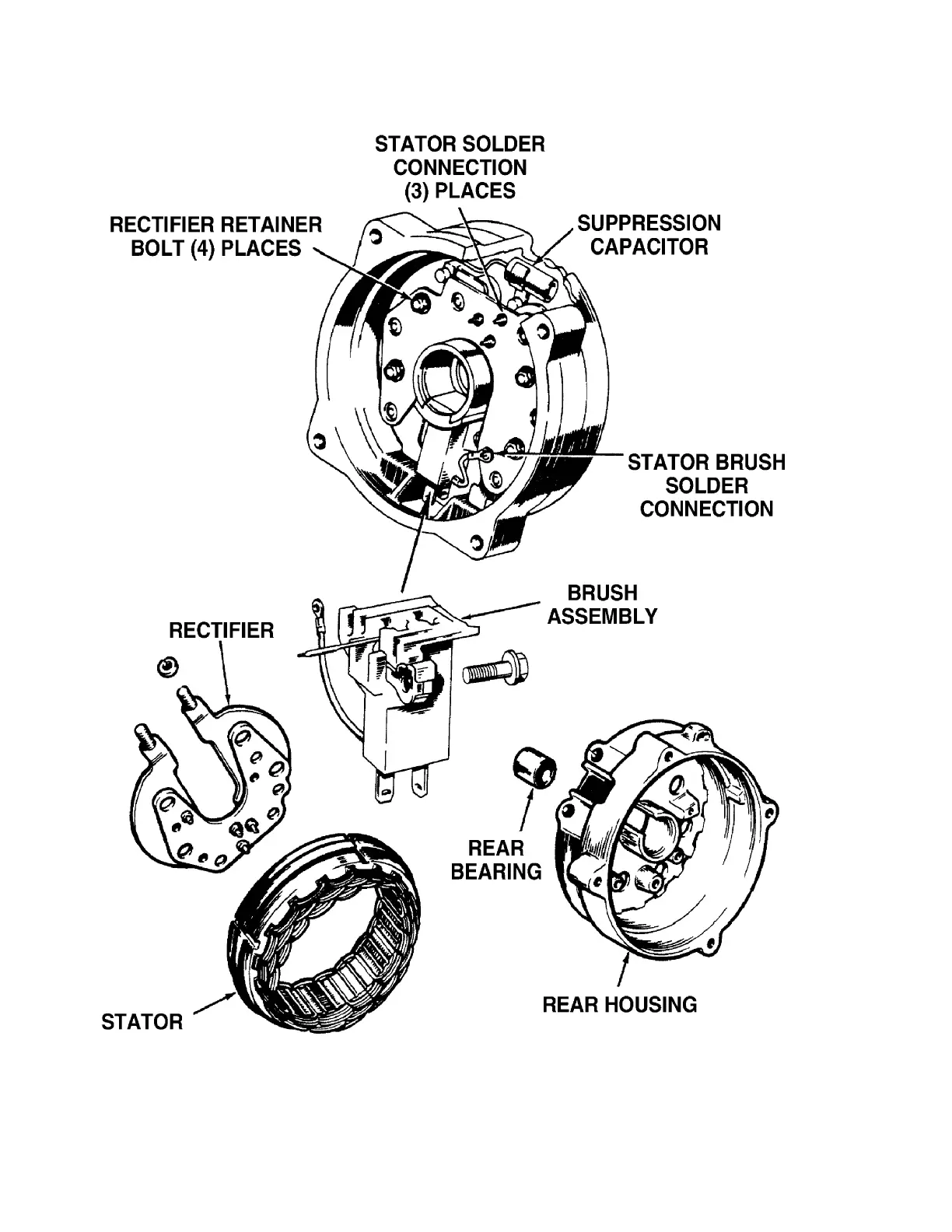 STATOR SOLDER CONNECTION (3) PLACES

RECTIFIER RETAINER BOLT (4) PLACES

SUPPRESSION CAPACITOR

STATOR BRUSH SOLDER CONNECTION

BRUSH ASSEMBLY

RECTIFIER

REAR BEARING

STATOR

REAR HOUSING